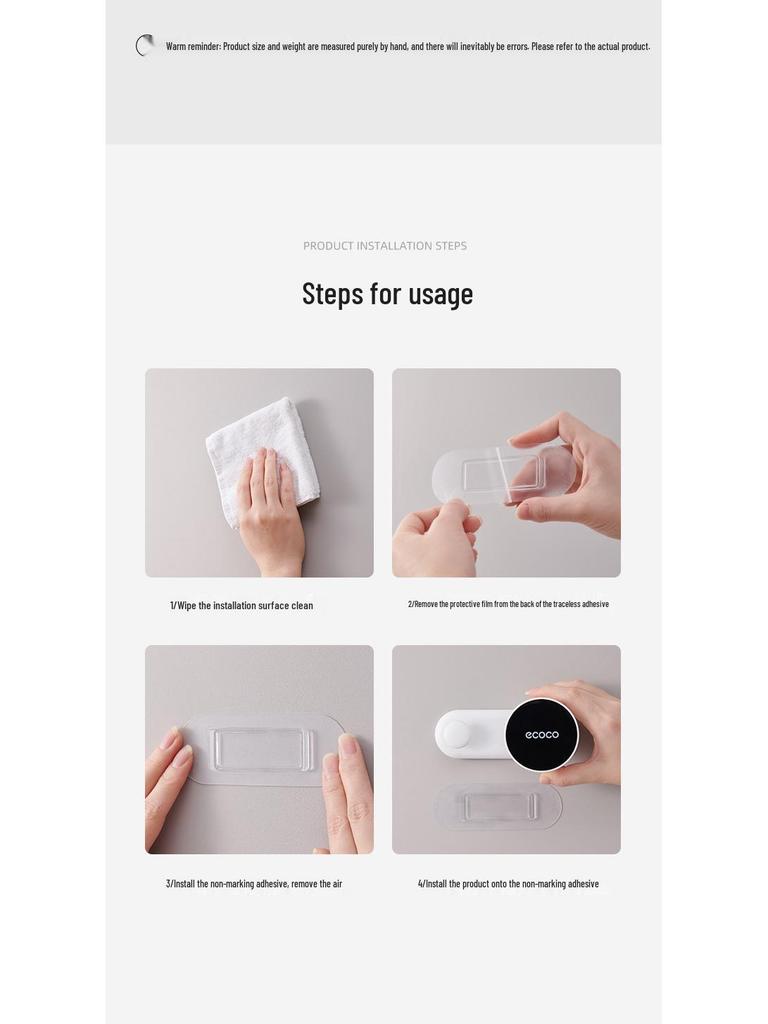 Warm reminder: Product size and weight are measured purely by hand, and there will inevitably be errors. Please refer to the actual product.

PRODUCT INSTALLATION STEPS

Steps for usage

1/Wipe the installation surface clean

2/Remove the protective film from the back of the traceless adhesive

ecoco

3/Install the non-marking adhesive, remove the air

4/Install the product onto the non-marking adhesive