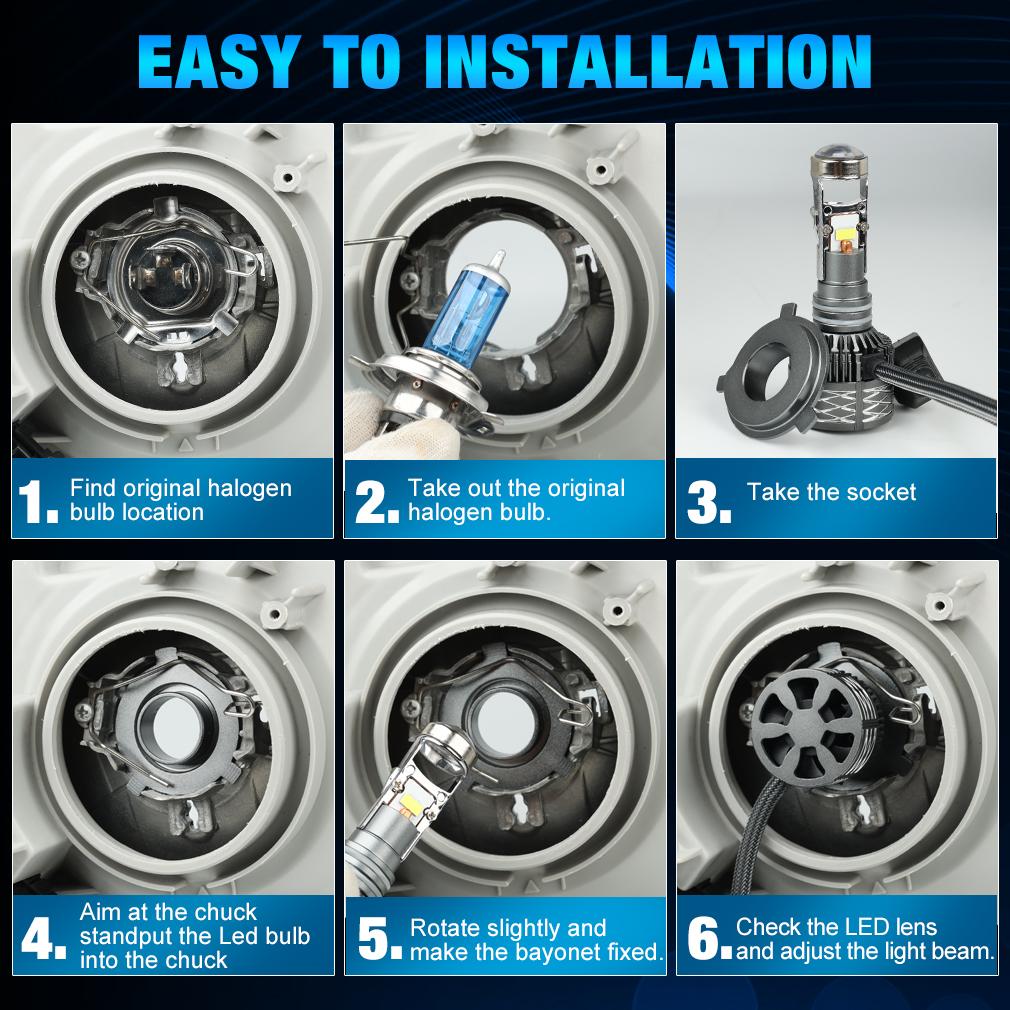 EASY TO INSTALLATION

1. Find original halogen bulb location

2. Take out the original halogen bulb.

3. Take the socket

4. Aim at the chuck standput the Led bulb into the chuck

5. Rotate slightly and make the bayonet fixed.

6. Check the LED lens and adjust the light beam.