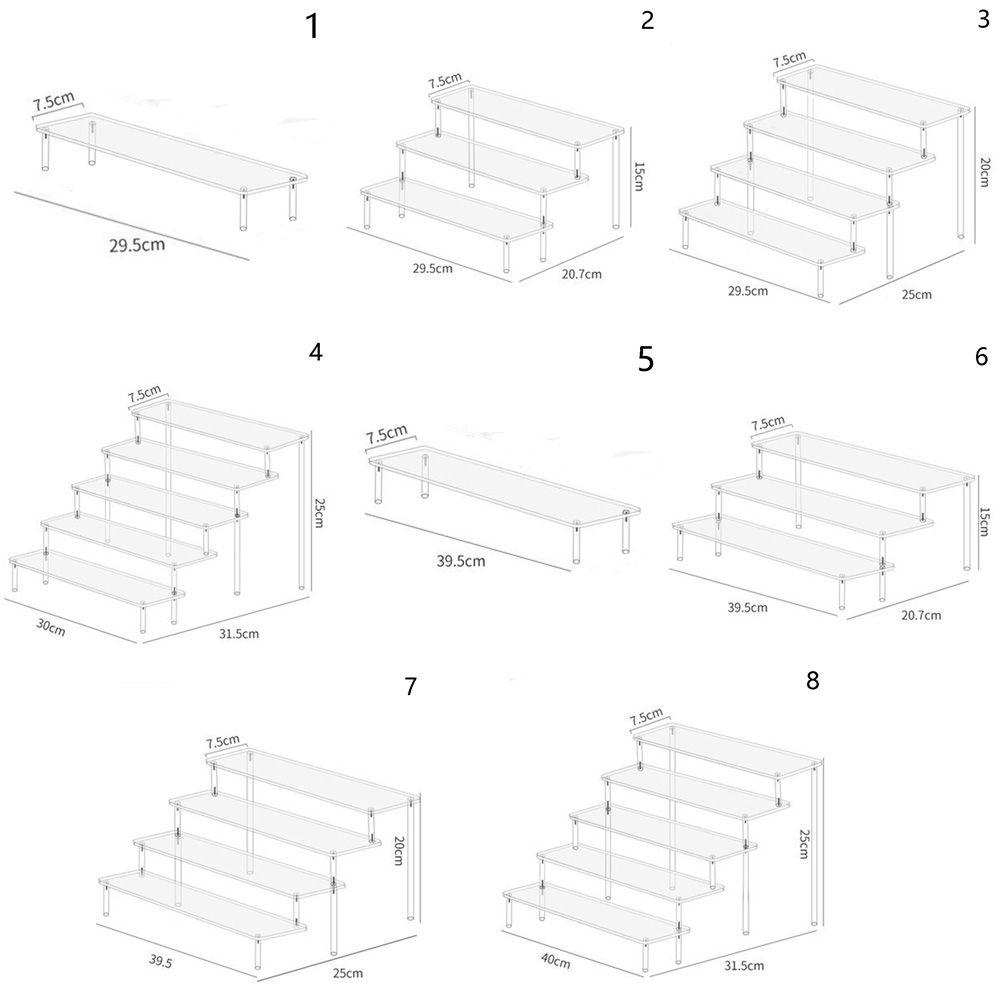 1
7.5cm
29.5cm

2
7.5cm
15cm
29.5cm
20.7cm

3
7.5cm
20cm
29.5cm
25cm

4
7.5cm
25cm
30cm
31.5cm

5
7.5cm
39.5cm

6
7.5cm
15cm
39.5cm
20.7cm

7
7.5cm
20cm
39.5
25cm

8
7.5cm
25cm
40cm
31.5cm