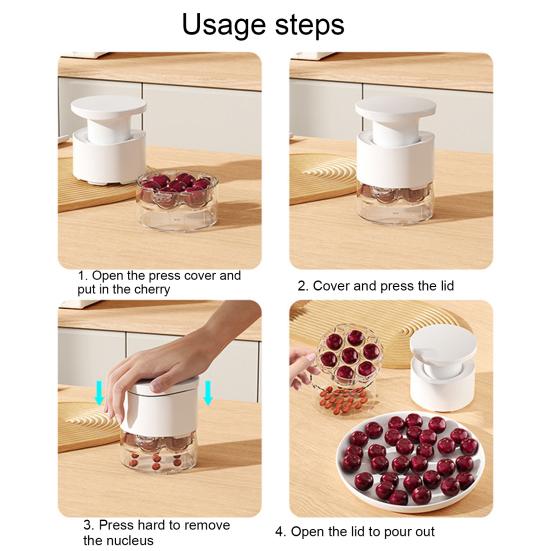 Usage steps

1. Open the press cover and put in the cherry

2. Cover and press the lid

3. Press hard to remove the nucleus

4. Open the lid to pour out