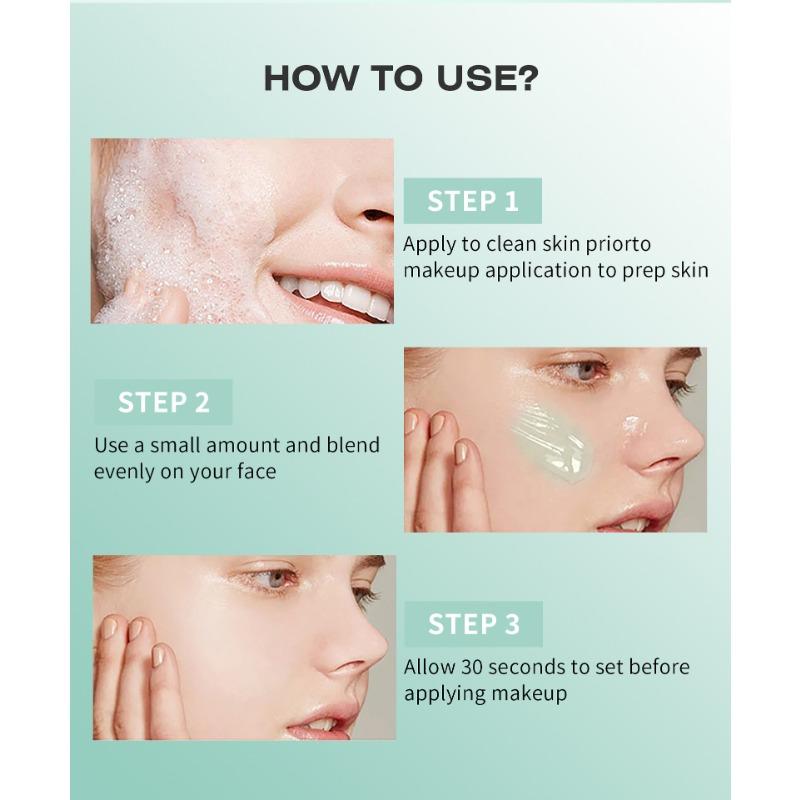 HOW TO USE?

STEP 1
Apply to clean skin priorto makeup application to prep skin

STEP 2
Use a small amount and blend evenly on your face

STEP 3
Allow 30 seconds to set before applying makeup