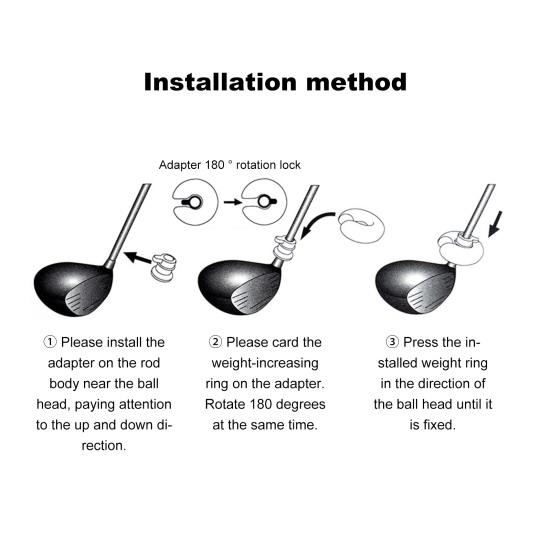 Installation method

Adapter 180 ° rotation lock

① Please install the adapter on the rod body near the ball head, paying attention to the up and down direction.

② Please card the weight-increasing ring on the adapter. Rotate 180 degrees at the same time.

③ Press the installed weight ring in the direction of the ball head until it is fixed.