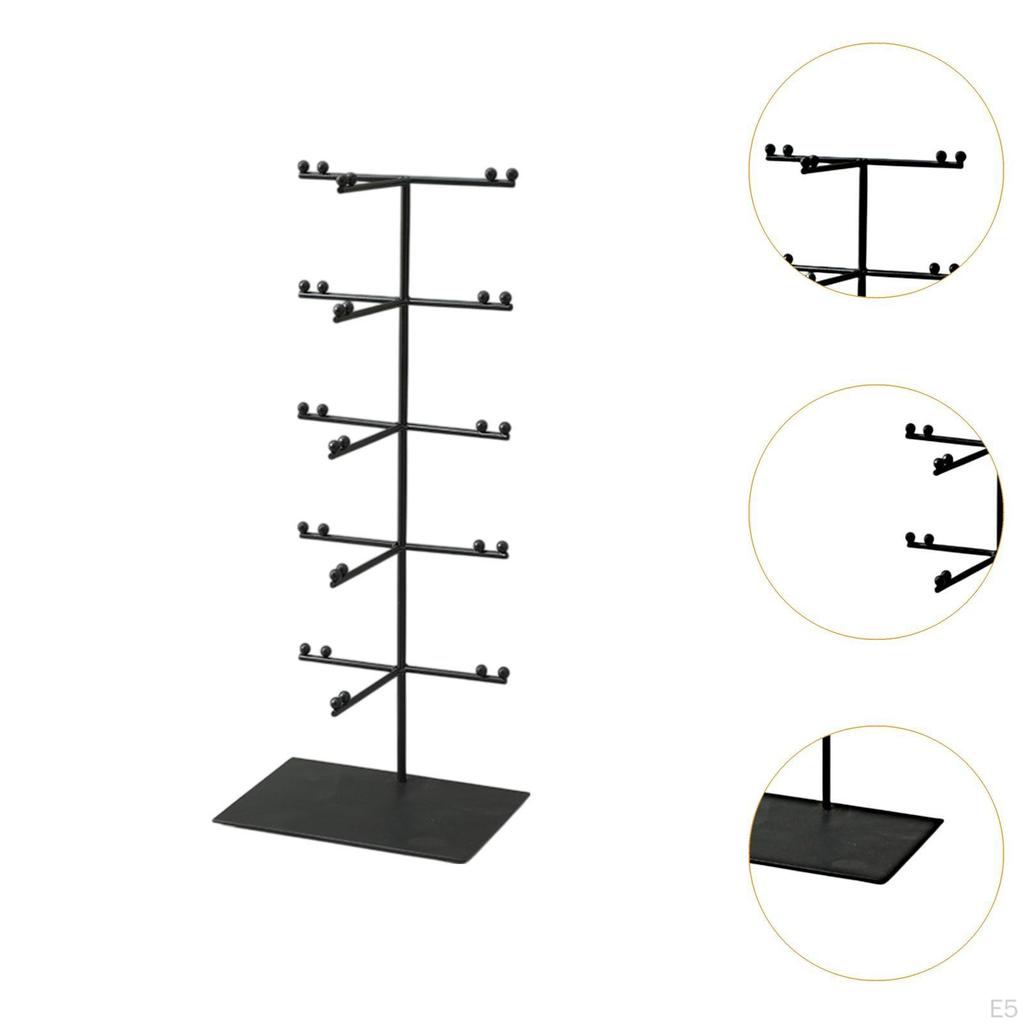 E5