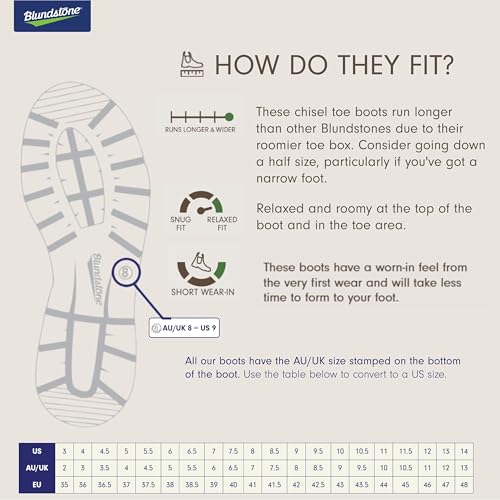 Blundstone

HOW DO THEY FIT?

RUNS LONGER & WIDER

These chisel toe boots run longer than other Blundstones due to their roomier toe box. Consider going down a half size, particularly if you've got a narrow foot.

SNUG FIT RELAXED FIT

Relaxed and roomy at the top of the boot and in the toe area.

SHORT WEAR-IN

These boots have a worn-in feel from the very first wear and will take less time to form to your foot.

Blundstone 8

8 AU/UK 8 = US 9

All our boots have the AU/UK size stamped on the bottom of the boot. Use the table below to convert to a US size.

| US | 3 | 4 | 4.5 | 5 | 5.5 | 6 | 6.5 | 7 | 7.5 | 8 | 8.5 | 9 | 9.5 | 10 | 10.5 | 11 | 11.5 | 12 | 13 | 14 |
|---|---|---|---|---|---|---|---|---|---|---|---|---|---|---|---|---|---|---|---|---|
| AU/UK | 2 | 3 | 3.5 | 4 | 4.5 | 5 | 5.5 | 6 | 6.5 | 7 | 7.5 | 8 | 8.5 | 9 | 9.5 | 10 | 10.5 | 11 | 12 | 13 |
| EU | 35 | 36 | 36.5 | 37 | 37.5 | 38 | 38.5 | 39 | 40 | 41 | 41.5 | 42 | 42.5 | 43 | 43.5 | 44 | 45 | 46 | 47 | 48 |