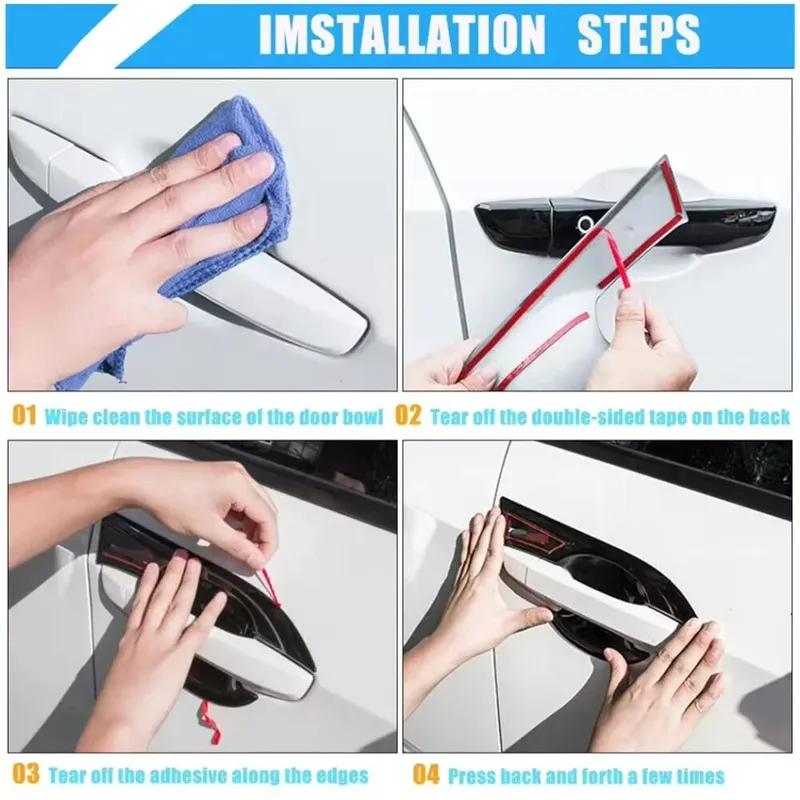 IMSTALLATION STEPS

01 Wipe clean the surface of the door bowl

02 Tear off the double-sided tape on the back

03 Tear off the adhesive along the edges

04 Press back and forth a few times