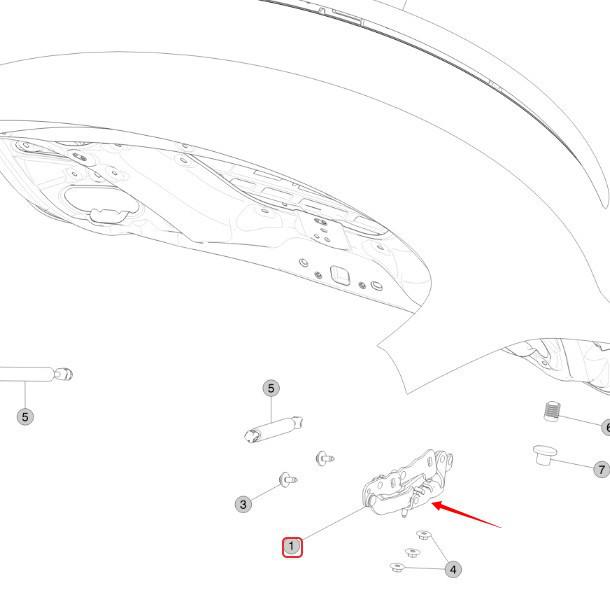 5
5
6
7
3
1
4