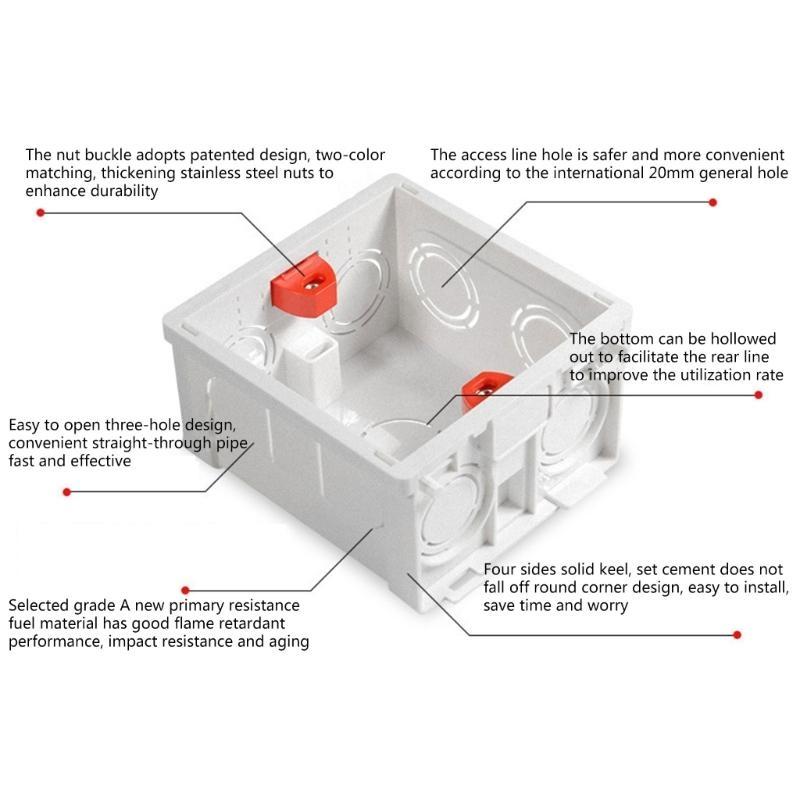 The nut buckle adopts patented design, two-color matching, thickening stainless steel nuts to enhance durability

The access line hole is safer and more convenient according to the international 20mm general hole

The bottom can be hollowed out to facilitate the rear line to improve the utilization rate

Easy to open three-hole design, convenient straight-through pipe fast and effective

Four sides solid keel, set cement does not fall off round corner design, easy to install, save time and worry

Selected grade A new primary resistance fuel material has good flame retardant performance, impact resistance and aging