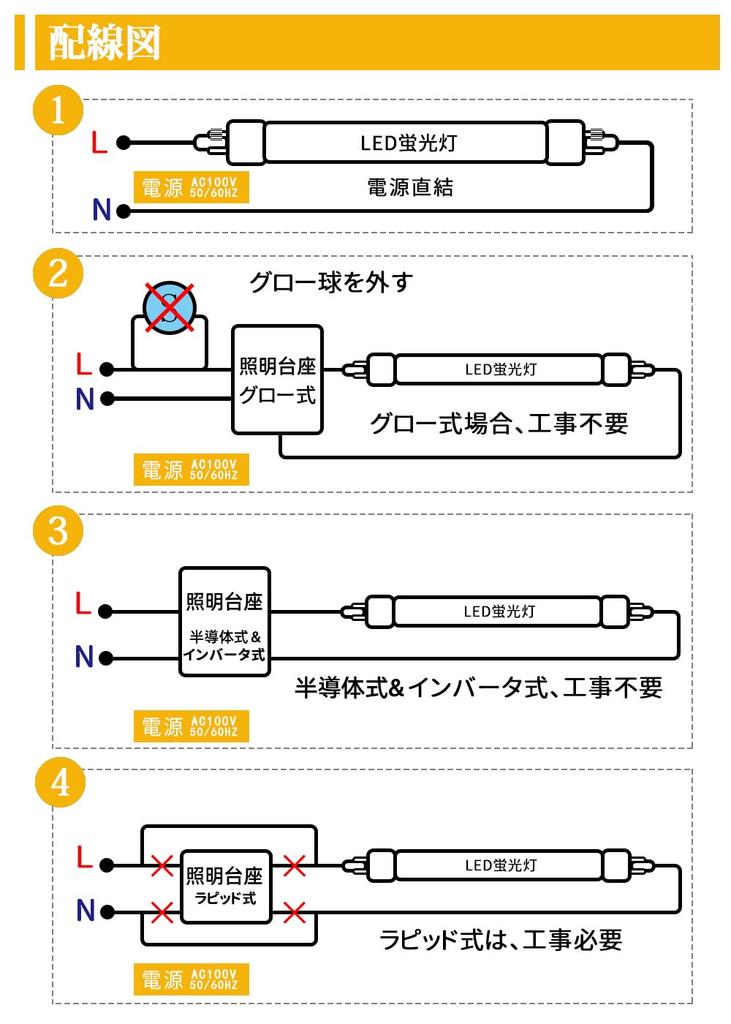 配線図

1
L
N
LED蛍光灯
電源 AC100V 50/60HZ
電源直結

2
グロー球を外す
L
N
照明台座
グロー式
LED蛍光灯
グロー式場合、工事不要
電源 AC100V 50/60HZ

3
L
N
照明台座
半導体式＆
インバータ式
LED蛍光灯
半導体式&インバータ式、工事不要
電源 AC100V 50/60HZ

4
L
N
照明台座
ラピッド式
LED蛍光灯
ラピッド式は、工事必要
電源 AC100V 50/60HZ