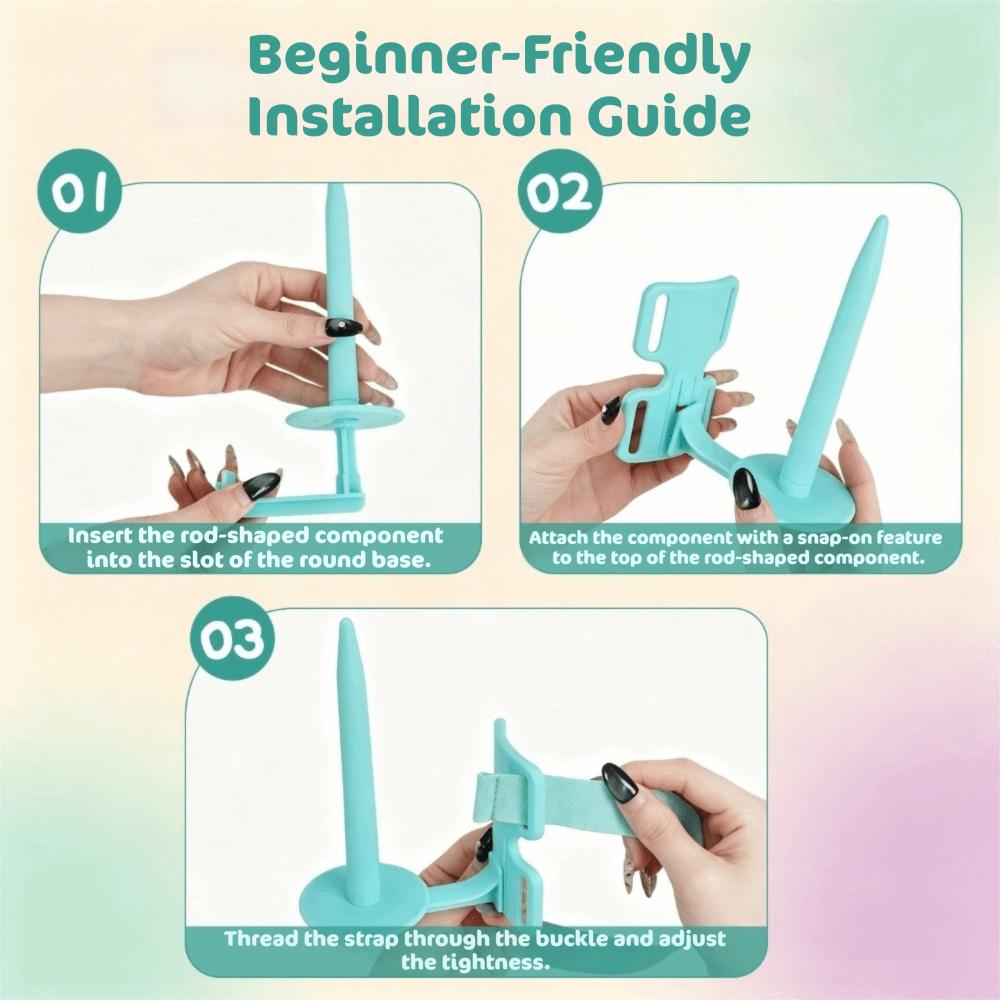 Beginner-Friendly Installation Guide

01

Insert the rod-shaped component into the slot of the round base.

02

Attach the component with a snap-on feature to the top of the rod-shaped component.

03

Thread the strap through the buckle and adjust the tightness.