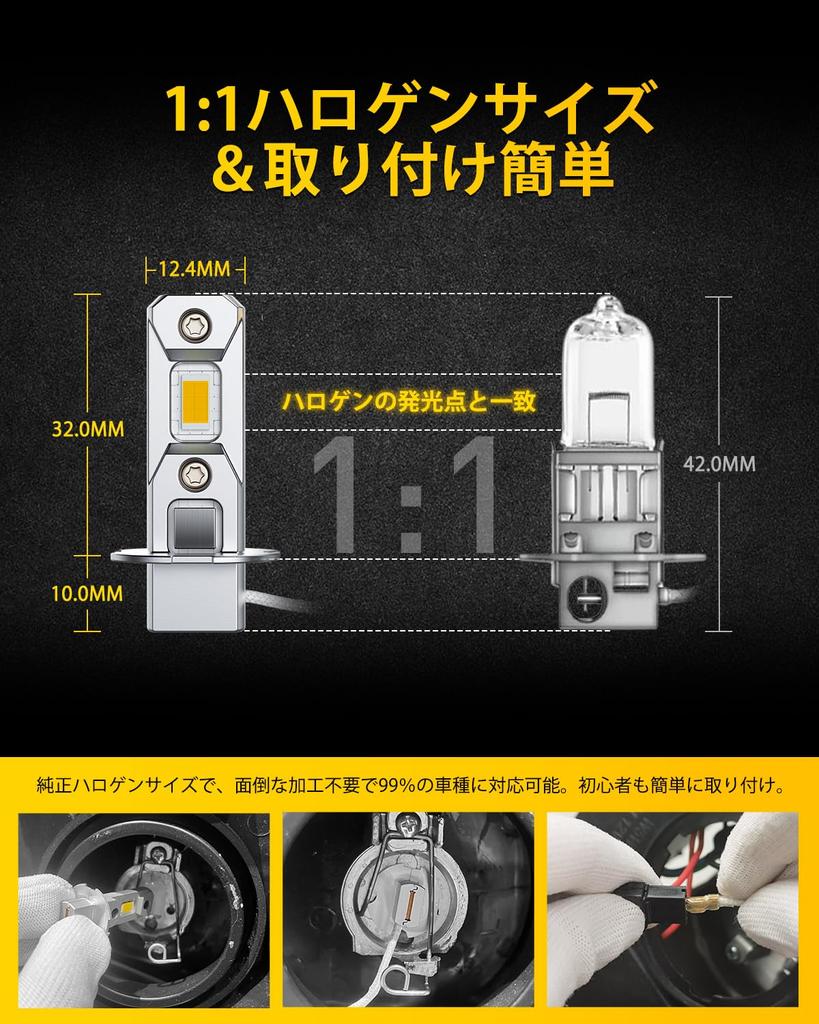 1:1ハロゲンサイズ
＆取り付け簡単

12.4MM

32.0MM

10.0MM

ハロゲンの発光点と一致

1:1

42.0MM

純正ハロゲンサイズで、面倒な加工不要で99%の車種に対応可能。初心者も簡単に取り付け。