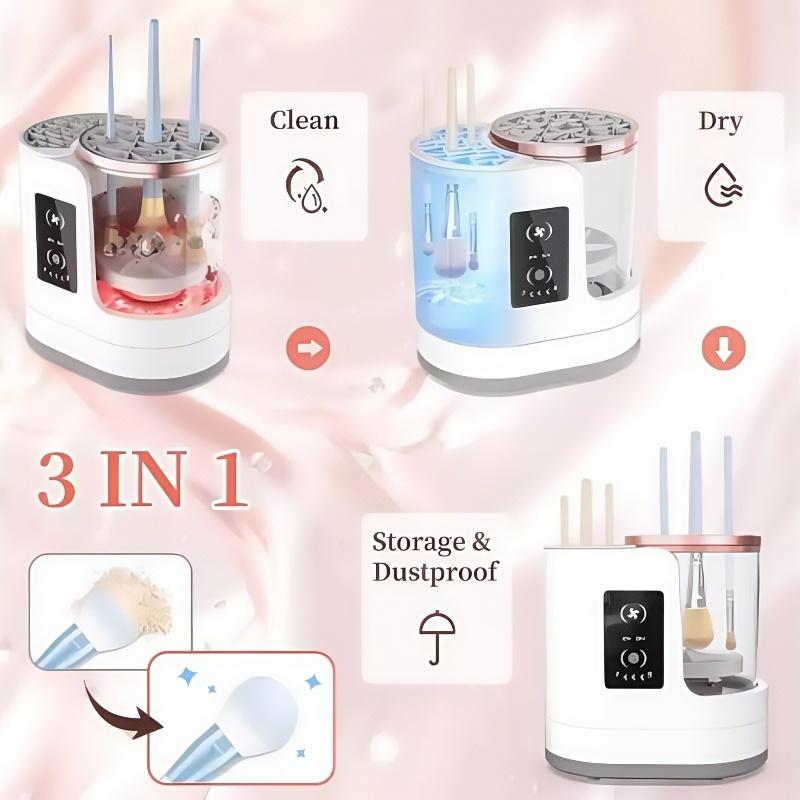 Clean

Dry

3 IN 1

Storage &
Dustproof