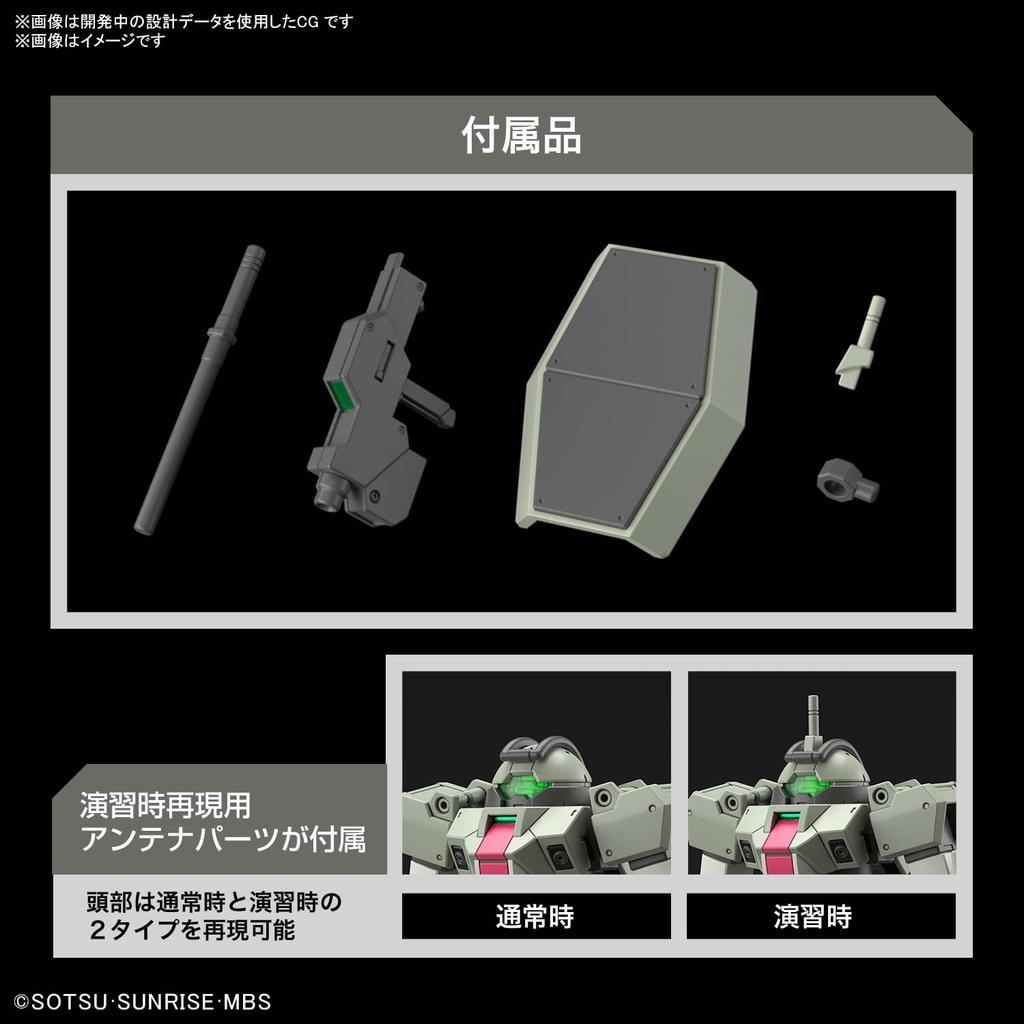 ※画像は開発中の設計データを使用したCG です
※画像はイメージです

付属品

演習時再現用
アンテナパーツが付属

頭部は通常時と演習時の
２タイプを再現可能

通常時

演習時

©SOTSU·SUNRISE·MBS