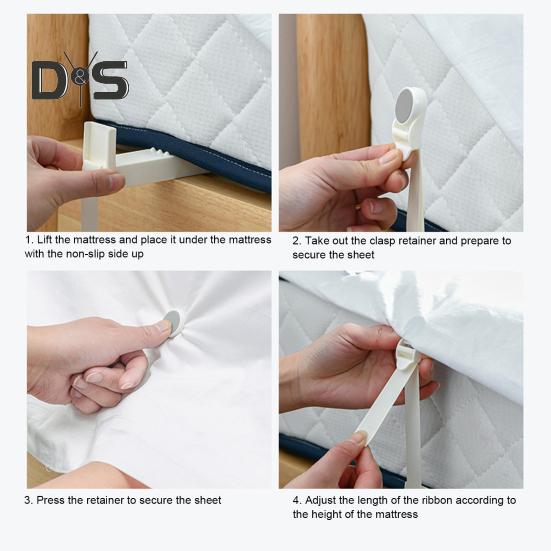 D&S

1. Lift the mattress and place it under the mattress with the non-slip side up

2. Take out the clasp retainer and prepare to secure the sheet

3. Press the retainer to secure the sheet

4. Adjust the length of the ribbon according to the height of the mattress