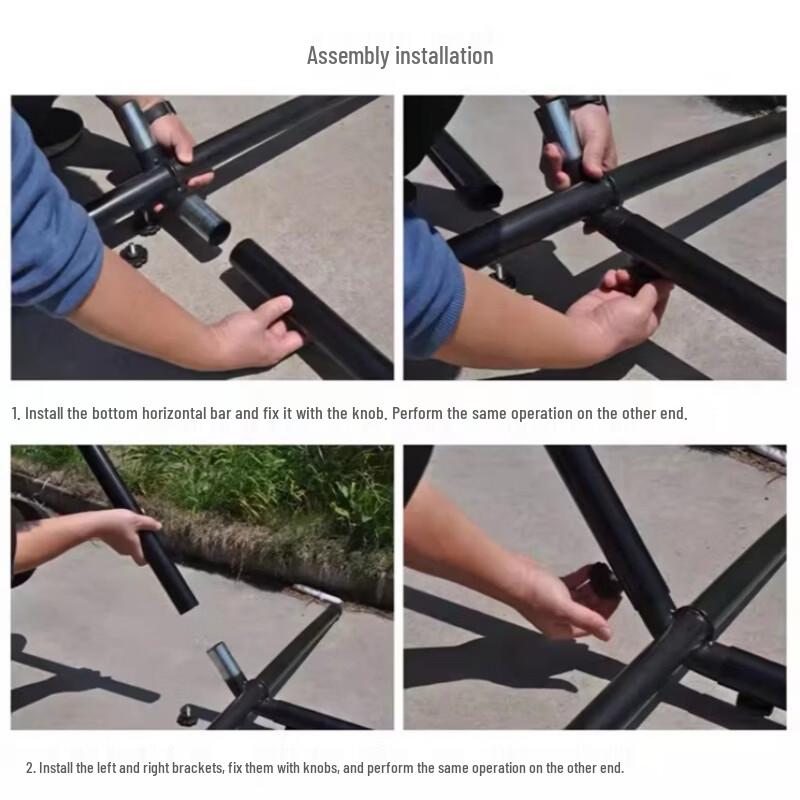 Assembly installation

1. Install the bottom horizontal bar and fix it with the knob. Perform the same operation on the other end.

2. Install the left and right brackets, fix them with knobs, and perform the same operation on the other end.