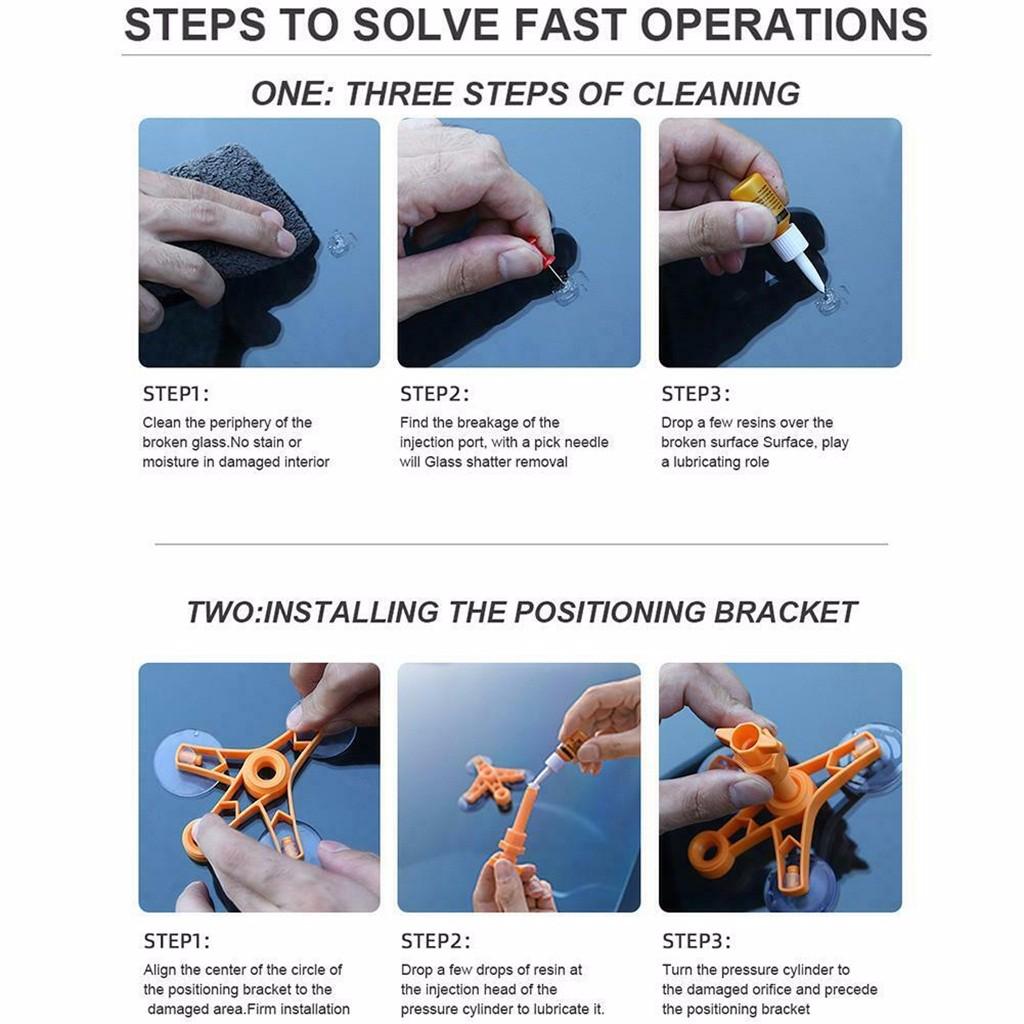 STEPS TO SOLVE FAST OPERATIONS

ONE: THREE STEPS OF CLEANING

STEP1:
Clean the periphery of the broken glass.No stain or moisture in damaged interior

STEP2:
Find the breakage of the injection port, with a pick needle will Glass shatter removal

STEP3:
Drop a few resins over the broken surface Surface, play a lubricating role

TWO:INSTALLING THE POSITIONING BRACKET

STEP1:
Align the center of the circle of the positioning bracket to the damaged area.Firm installation

STEP2:
Drop a few drops of resin at the injection head of the pressure cylinder to lubricate it.

STEP3:
Turn the pressure cylinder to the damaged orifice and precede the positioning bracket