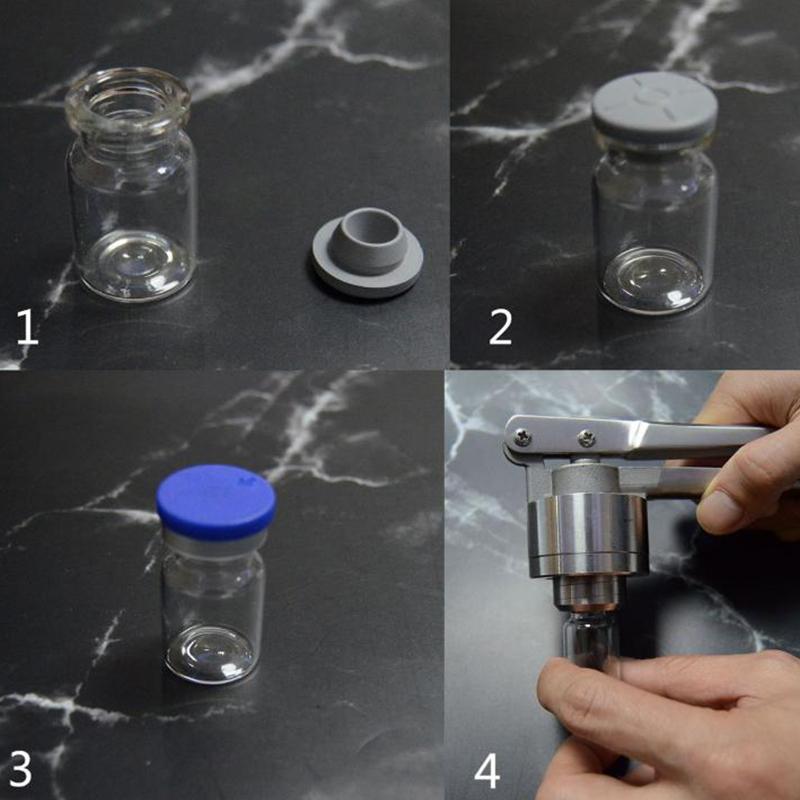 1

2

3

4