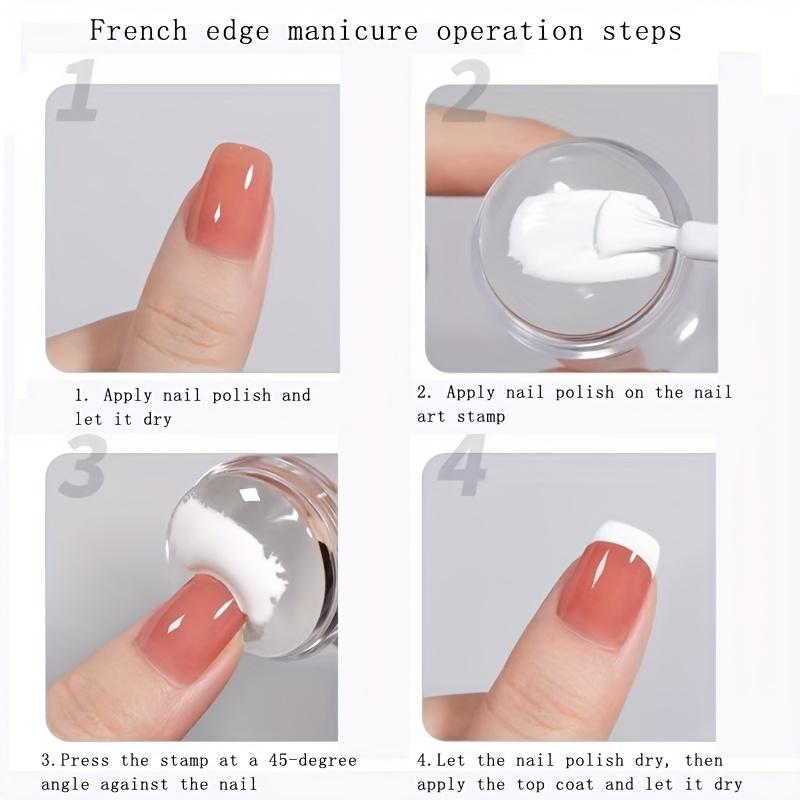 French edge manicure operation steps

1

1. Apply nail polish and let it dry

2

2. Apply nail polish on the nail art stamp

3

3.Press the stamp at a 45-degree angle against the nail

4

4.Let the nail polish dry, then apply the top coat and let it dry