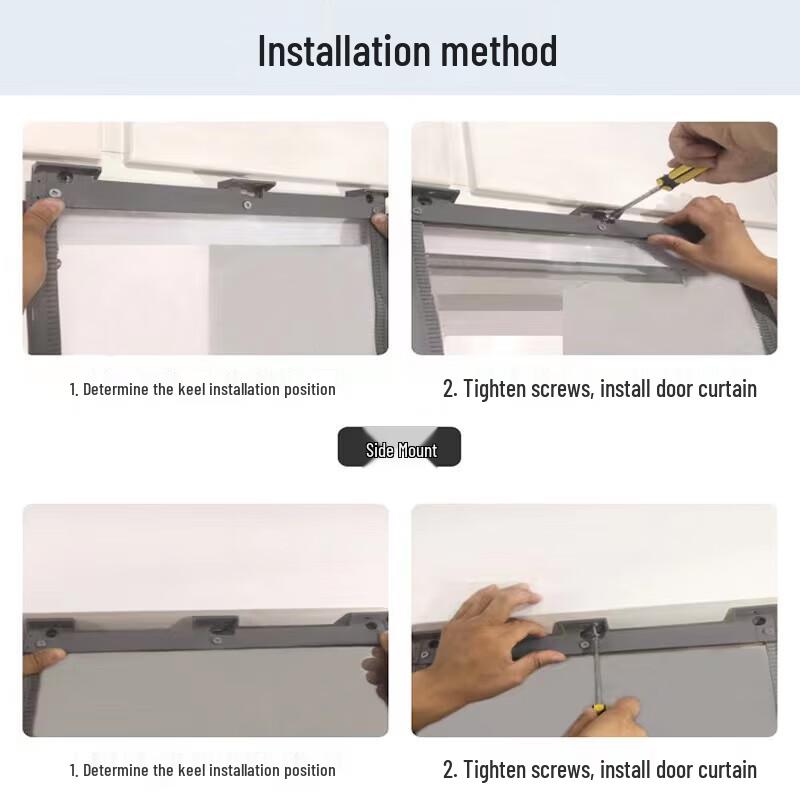 Installation method

1. Determine the keel installation position

2. Tighten screws, install door curtain

Side Mount

1. Determine the keel installation position

2. Tighten screws, install door curtain