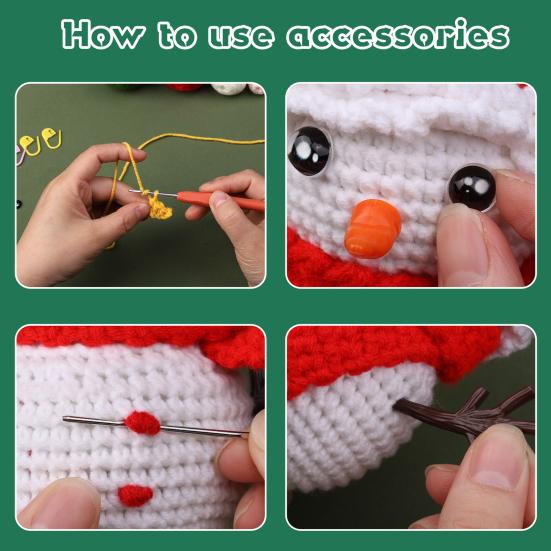 How to use accessories