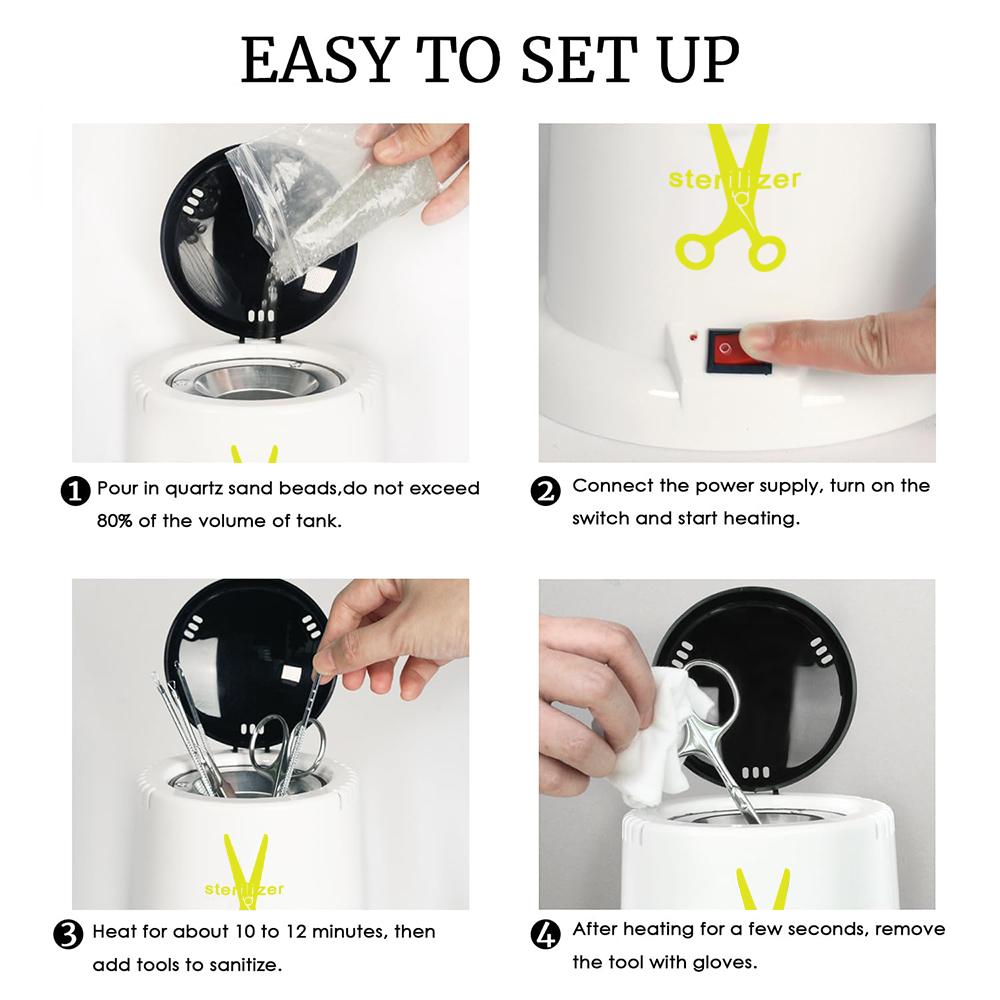 EASY TO SET UP

sterilizer

1 Pour in quartz sand beads,do not exceed 80% of the volume of tank.

2 Connect the power supply, turn on the switch and start heating.

sterilizer

3 Heat for about 10 to 12 minutes, then add tools to sanitize.

4 After heating for a few seconds, remove the tool with gloves.