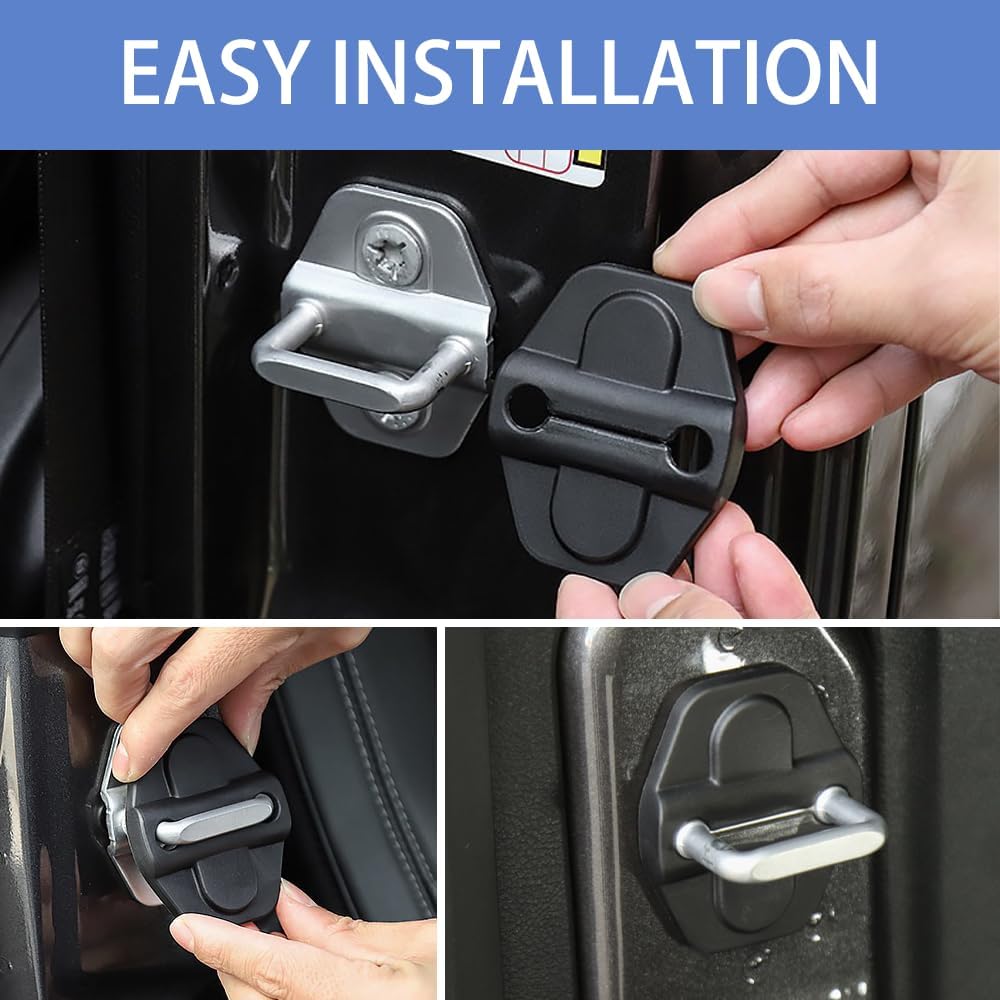 EASY INSTALLATION