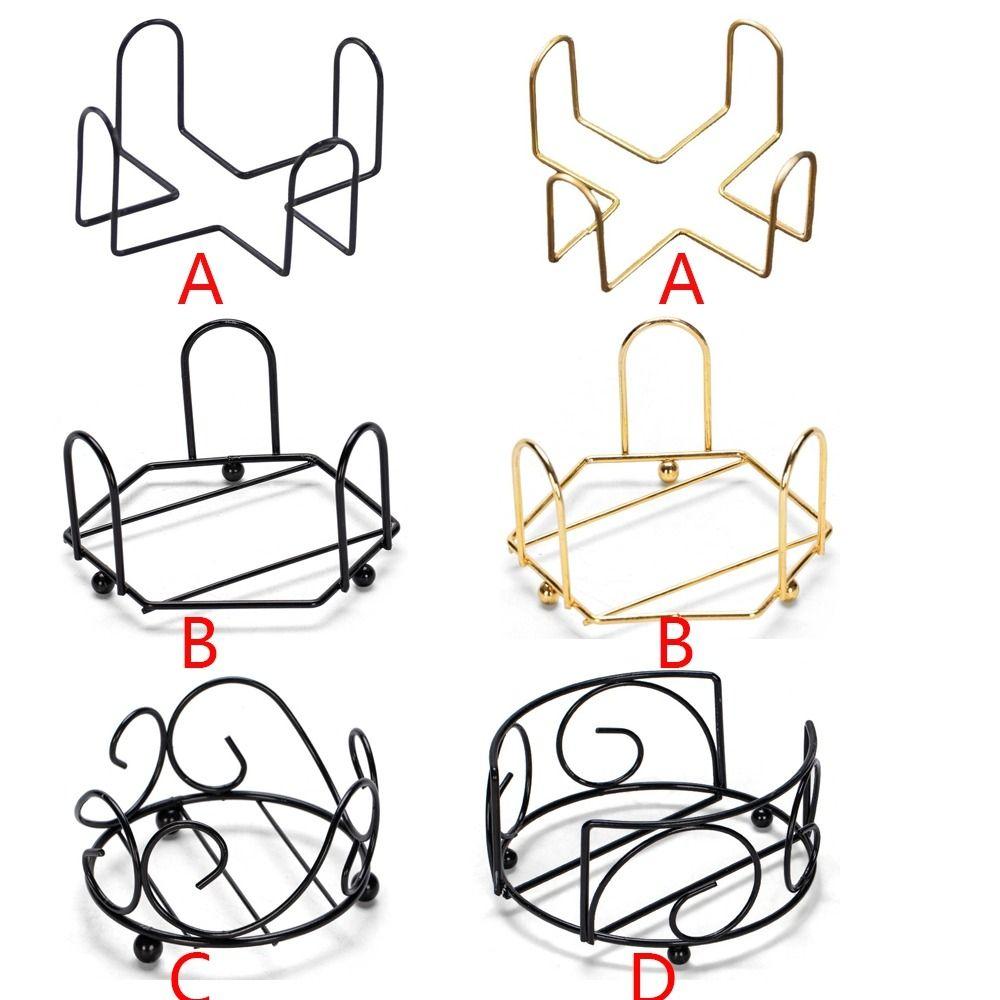 A A
B B
C D