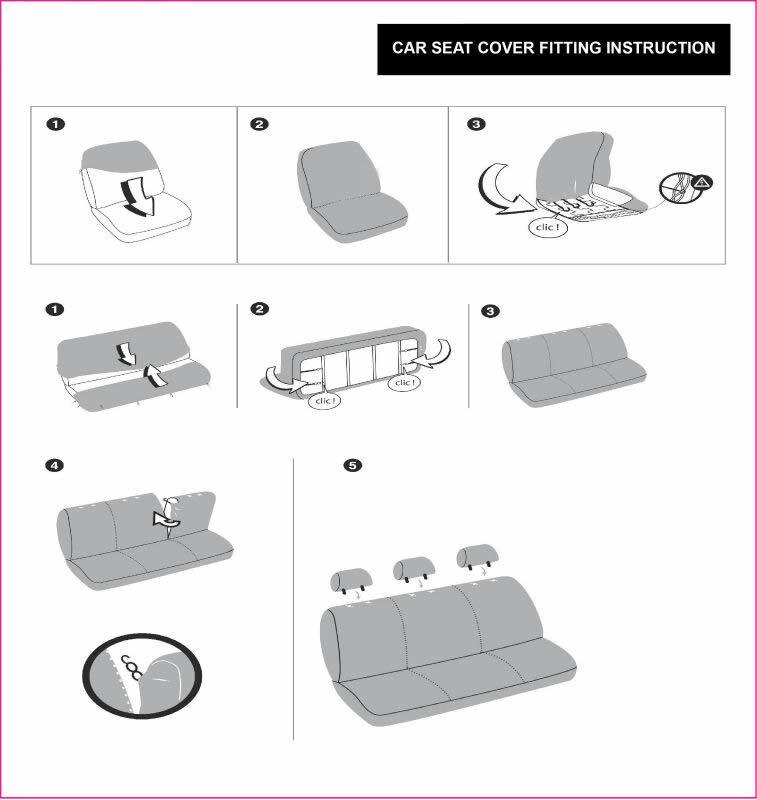 CAR SEAT COVER FITTING INSTRUCTION

1

2

3

clic !

1

2

clic !

clic !

3

4

5