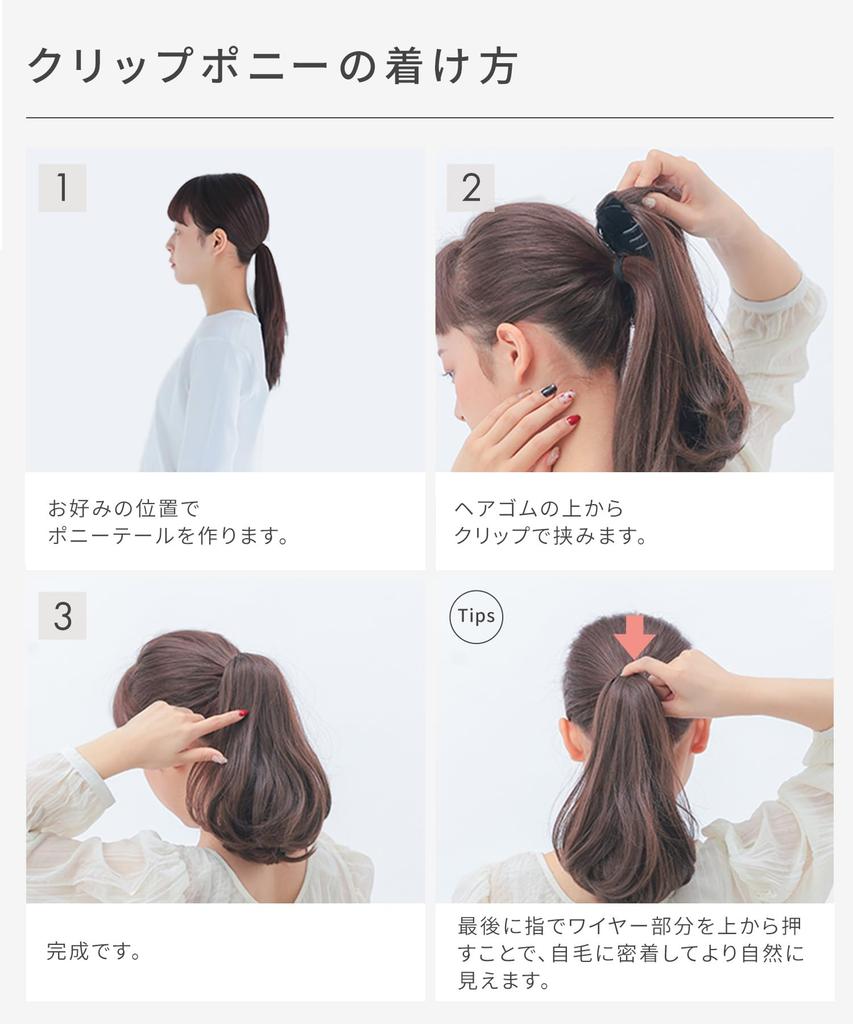 クリップポニーの着け方

1

お好みの位置で
ポニーテールを作ります。

2

ヘアゴムの上から
クリップで挟みます。

3

完成です。

Tips

最後に指でワイヤー部分を上から押すことで、自毛に密着してより自然に見えます。