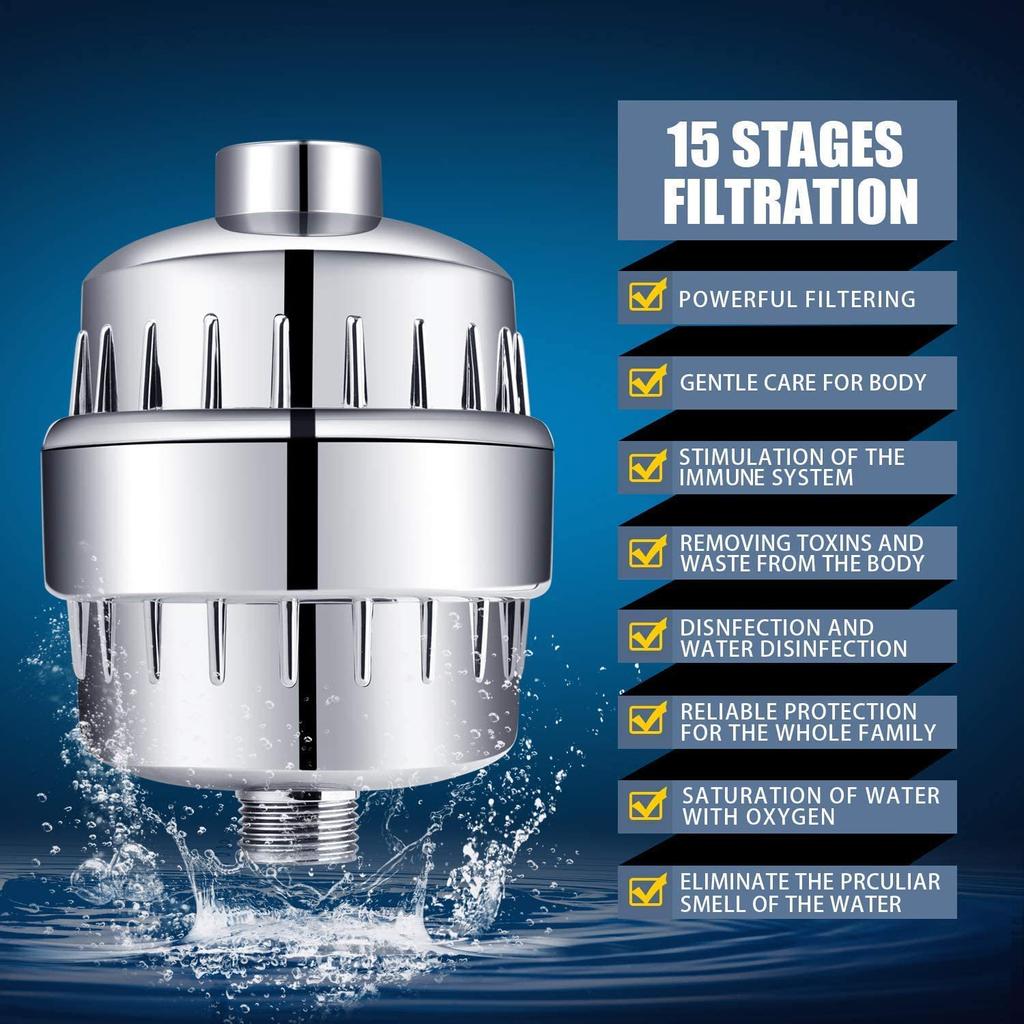 15 STAGES FILTRATION

POWERFUL FILTERING

GENTLE CARE FOR BODY

STIMULATION OF THE IMMUNE SYSTEM

REMOVING TOXINS AND WASTE FROM THE BODY

DISNFECTION AND WATER DISINFECTION

RELIABLE PROTECTION FOR THE WHOLE FAMILY

SATURATION OF WATER WITH OXYGEN

ELIMINATE THE PRCULIAR SMELL OF THE WATER