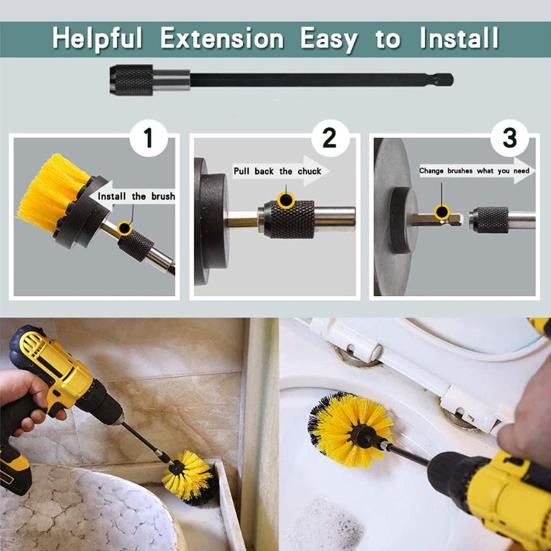 Helpful Extension Easy to Install

1

Install the brush

2

Pull back the chuck

3

Change brushes what you need