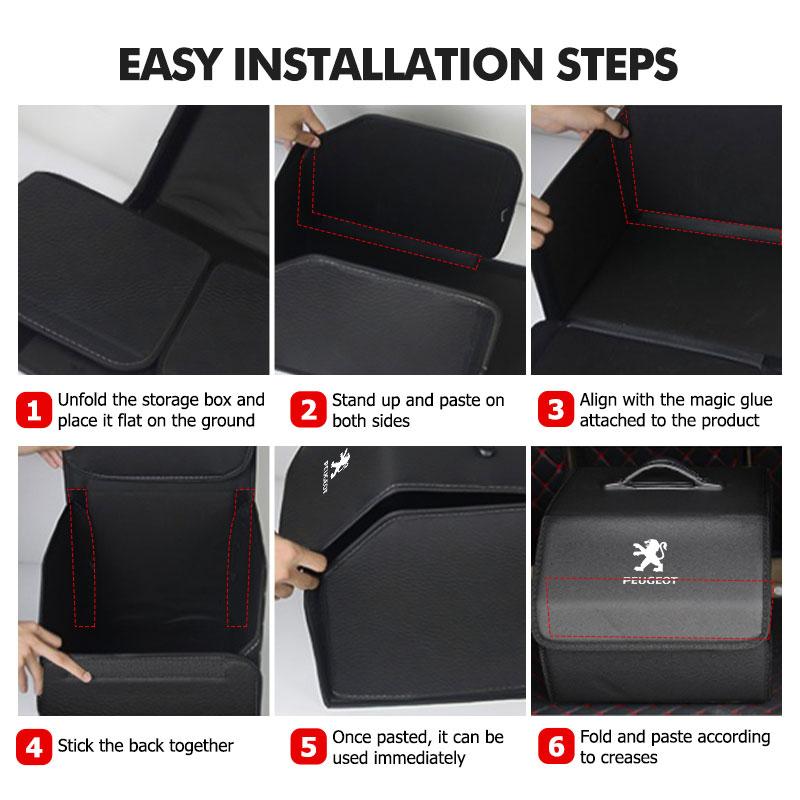 EASY INSTALLATION STEPS

1 Unfold the storage box and place it flat on the ground

2 Stand up and paste on both sides

3 Align with the magic glue attached to the product

PEUGEOT

PEUGEOT

4 Stick the back together

5 Once pasted, it can be used immediately

6 Fold and paste according to creases