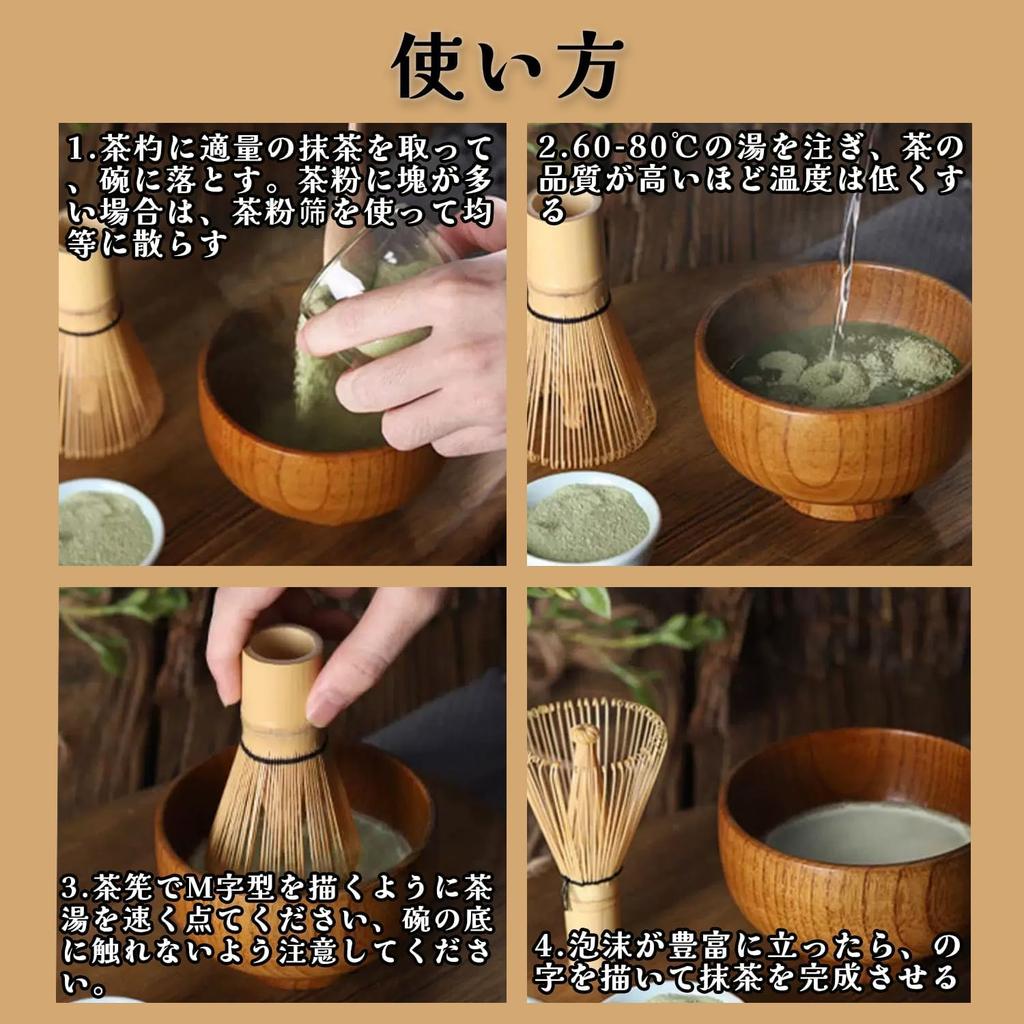 使い方

1.茶杓に適量の抹茶を取って、碗に落とす。茶粉に塊が多い場合は、茶粉篩を使って均等に散らす

2.60-80℃の湯を注ぎ、茶の品質が高いほど温度は低くする

3.茶筅でM字型を描くように茶湯を速く点てください、碗の底に触れないよう注意してください。

4.泡沫が豊富に立ったら、の字を描いて抹茶を完成させる