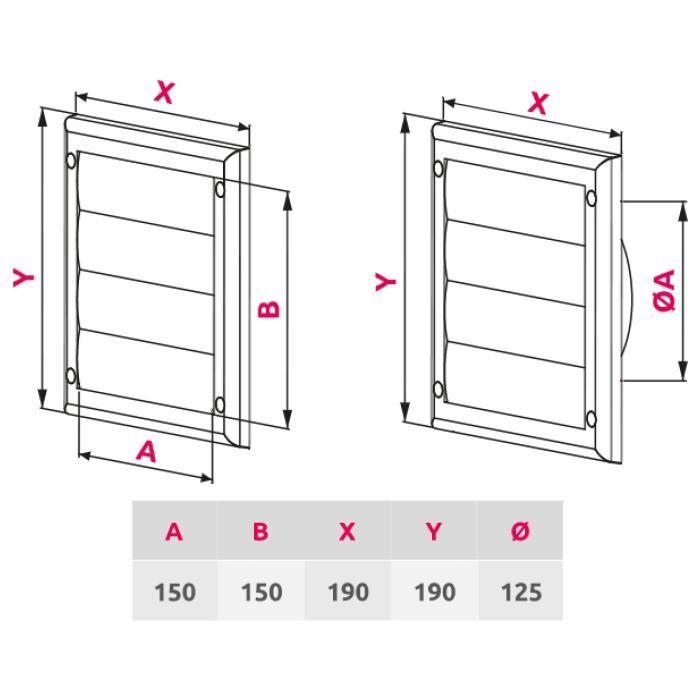 X

Y

B

A

X

Y

ØA

| A | B | X | Y | Ø |
|---|---|---|---|---|
| 150 | 150 | 190 | 190 | 125 |