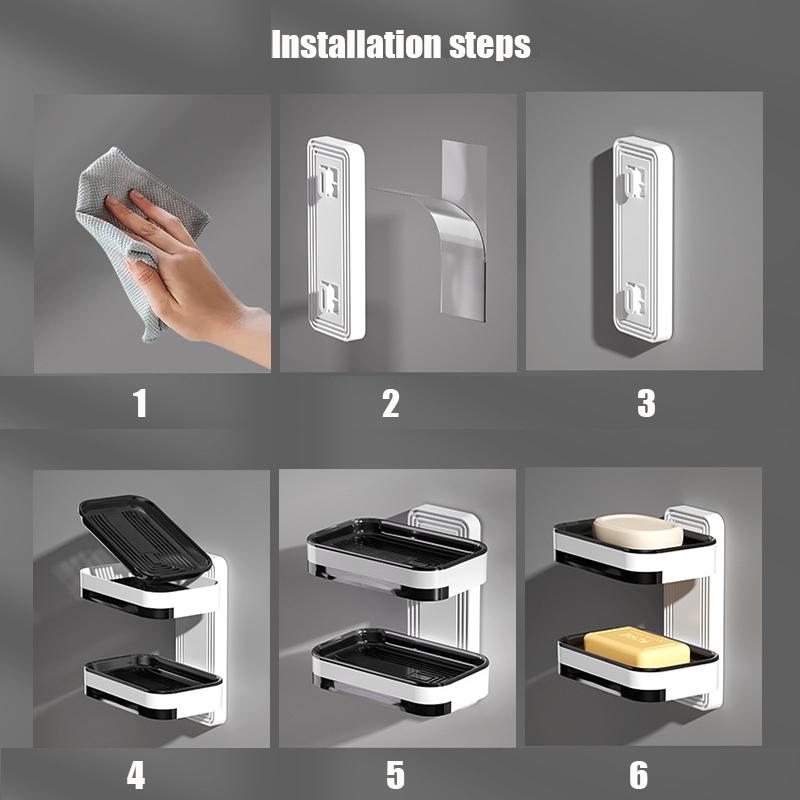 Installation steps

1

2

3

4

5

6