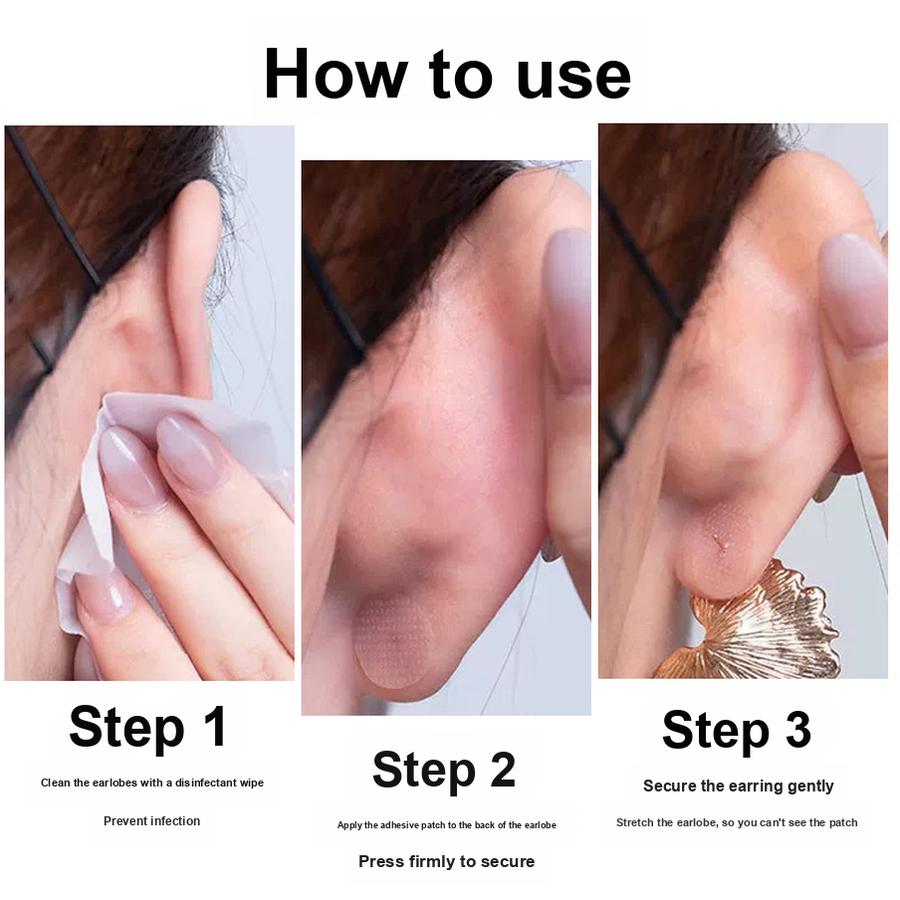 How to use

Step 1

Clean the earlobes with a disinfectant wipe

Prevent infection

Step 2

Apply the adhesive patch to the back of the earlobe

Press firmly to secure

Step 3

Secure the earring gently

Stretch the earlobe, so you can't see the patch