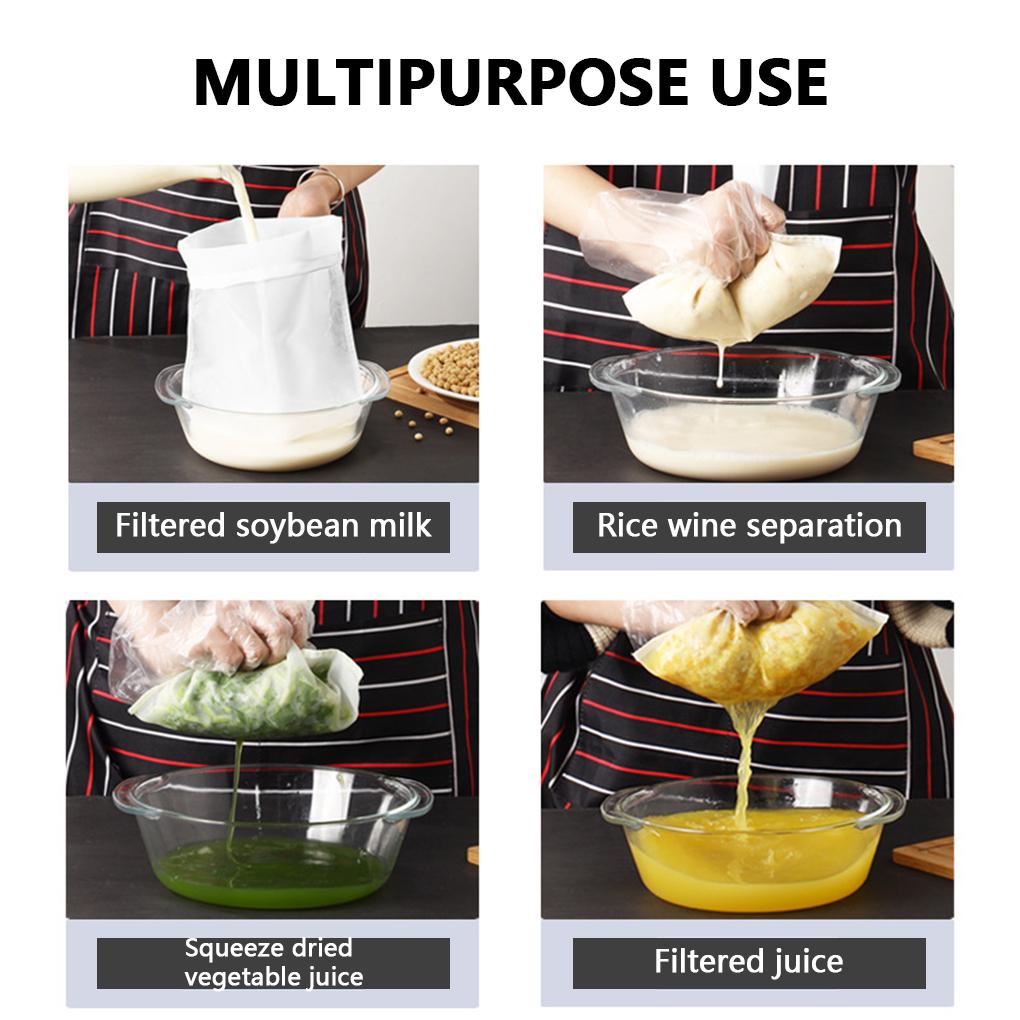 MULTIPURPOSE USE

Filtered soybean milk

Rice wine separation

Squeeze dried vegetable juice

Filtered juice