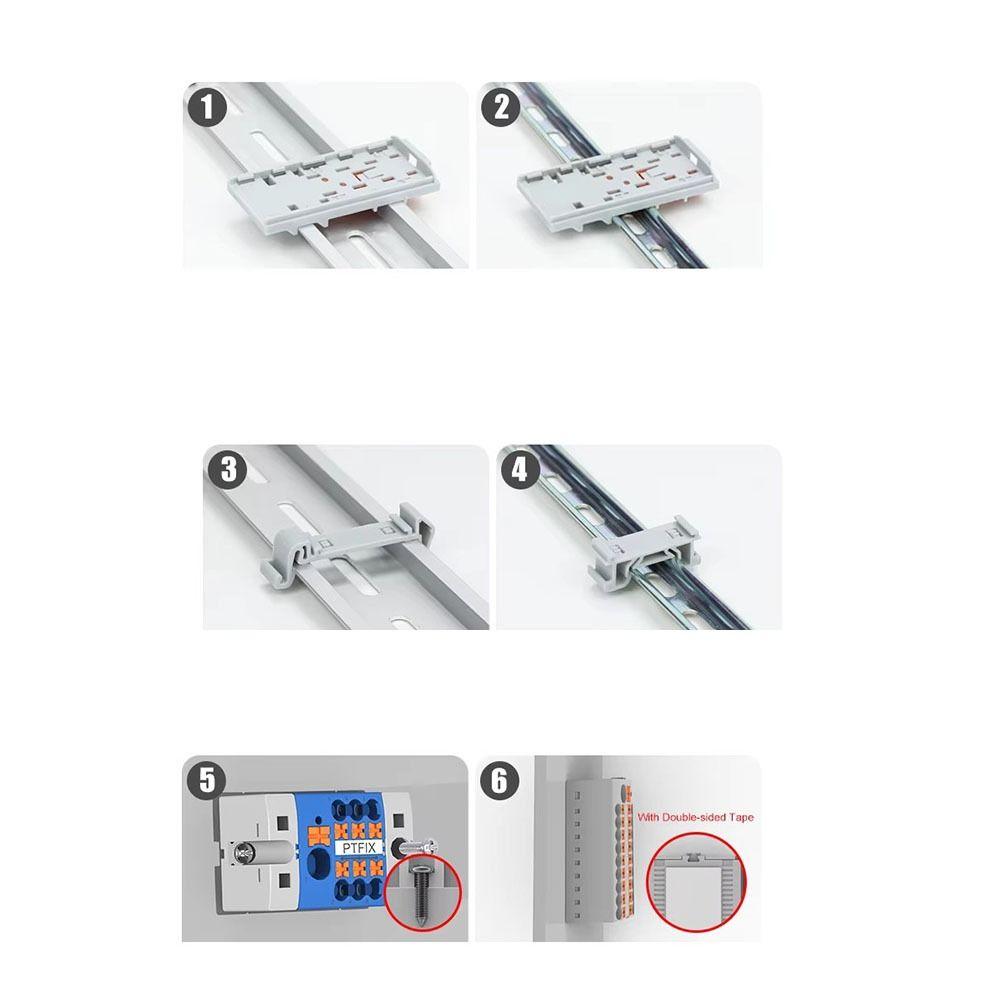 1

2

3

4

5

PTFIX

6

With Double-sided Tape