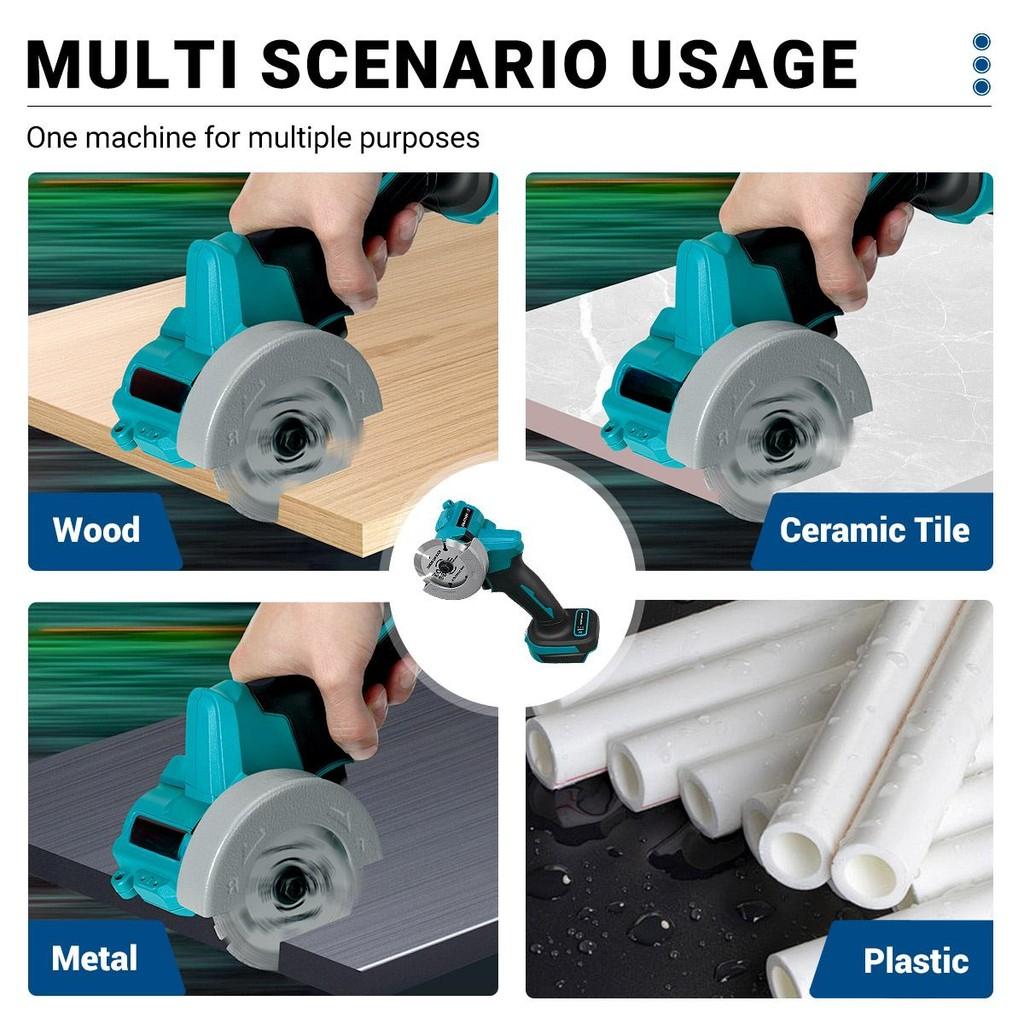 MULTI SCENARIO USAGE

One machine for multiple purposes

Wood

Ceramic Tile

Metal

Plastic