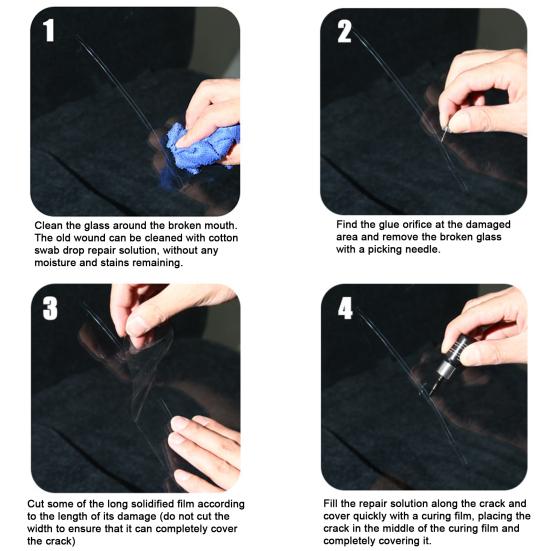 1

Clean the glass around the broken mouth. The old wound can be cleaned with cotton swab drop repair solution, without any moisture and stains remaining.

2

Find the glue orifice at the damaged area and remove the broken glass with a picking needle.

3

Cut some of the long solidified film according to the length of its damage (do not cut the width to ensure that it can completely cover the crack)

4

Fill the repair solution along the crack and cover quickly with a curing film, placing the crack in the middle of the curing film and completely covering it.