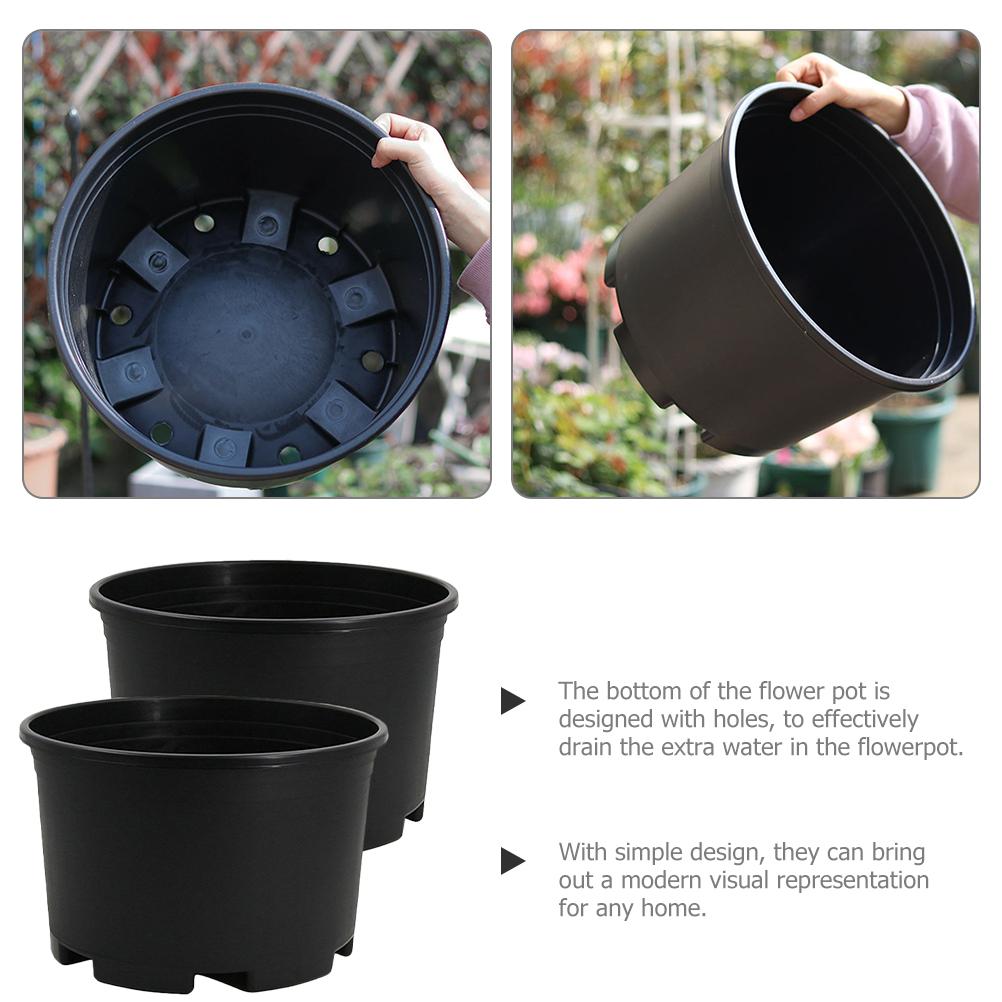 The bottom of the flower pot is designed with holes, to effectively drain the extra water in the flowerpot.

With simple design, they can bring out a modern visual representation for any home.