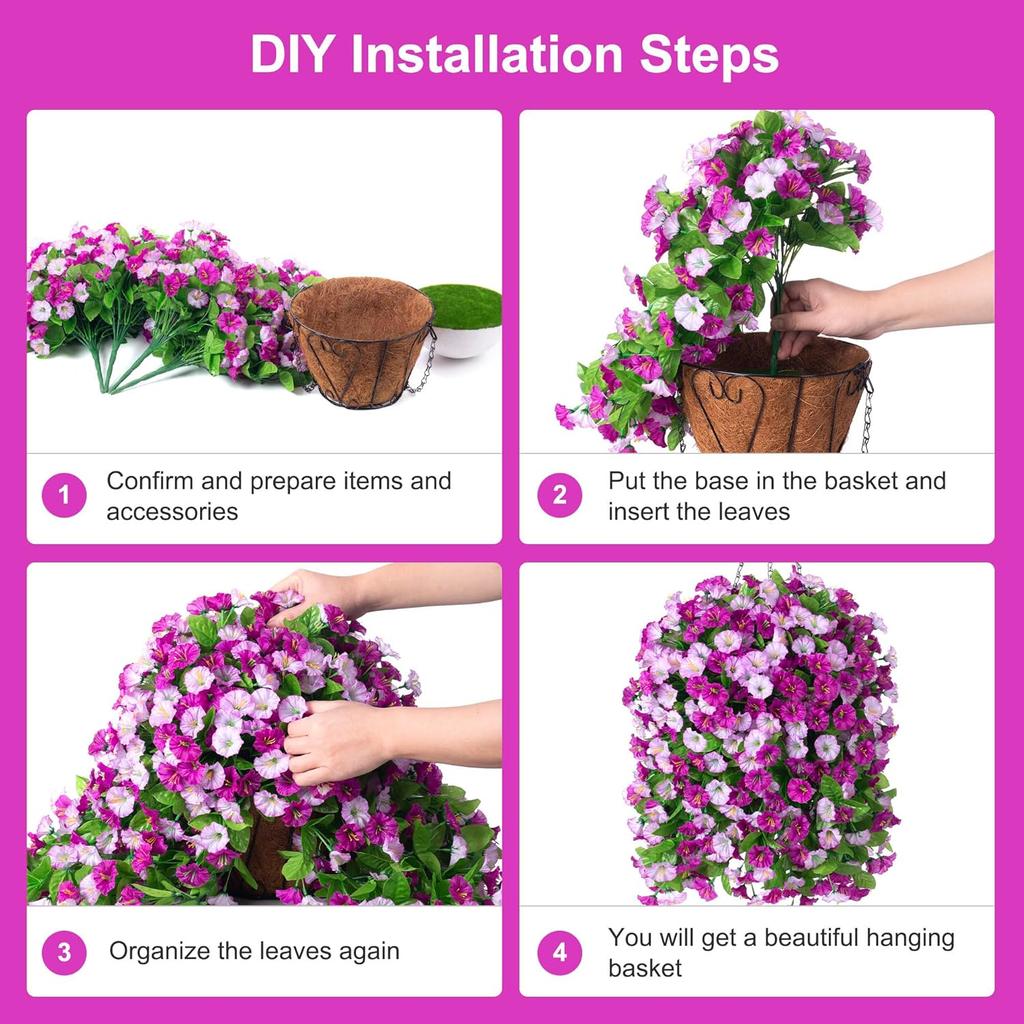 DIY Installation Steps

1 Confirm and prepare items and accessories

2 Put the base in the basket and insert the leaves

3 Organize the leaves again

4 You will get a beautiful hanging basket