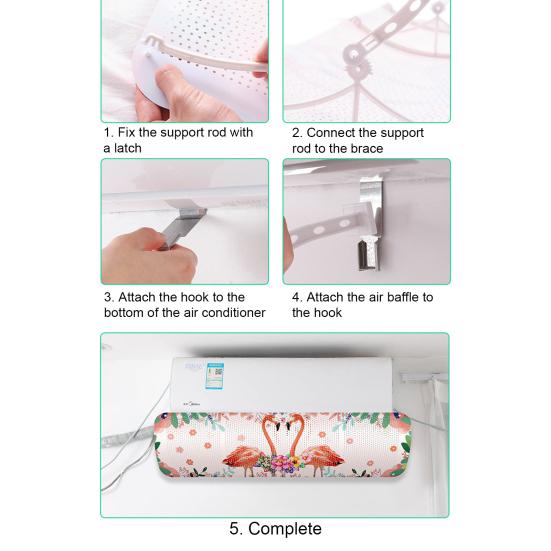 1. Fix the support rod with a latch

2. Connect the support rod to the brace

3. Attach the hook to the bottom of the air conditioner

4. Attach the air baffle to the hook

5. Complete