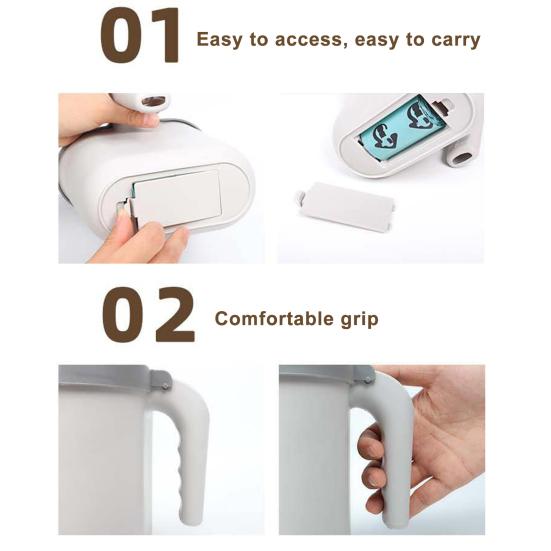 01 Easy to access, easy to carry

02 Comfortable grip