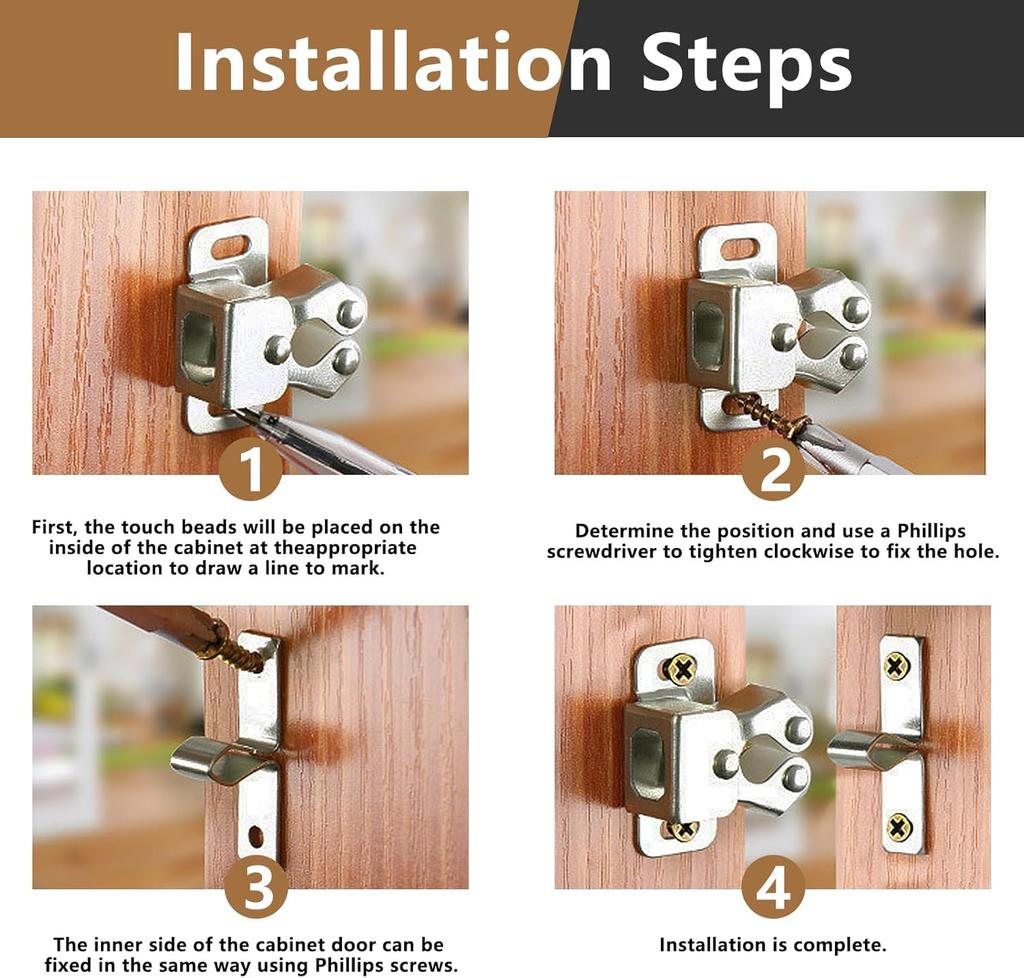 Installation Steps

1

First, the touch beads will be placed on the inside of the cabinet at theappropriate location to draw a line to mark.

2

Determine the position and use a Phillips screwdriver to tighten clockwise to fix the hole.

3

The inner side of the cabinet door can be fixed in the same way using Phillips screws.

4

Installation is complete.