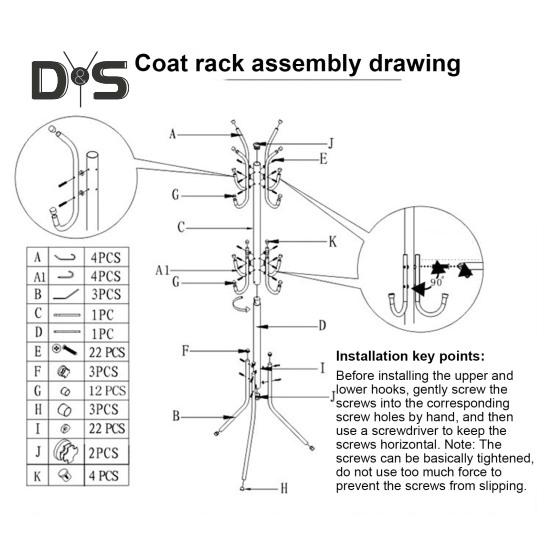 D&S Coat rack assembly drawing

A
J
E
G
C
K
A1
G
D
F
I
J
B
H
90°

| A | | 4PCS |
|---|---|---|
| A1 | | 4PCS |
| B | | 3PCS |
| C | | 1PC |
| D | | 1PC |
| E | | 22 PCS |
| F | | 3PCS |
| G | | 12 PCS |
| H | | 3PCS |
| I | | 22 PCS |
| J | | 2PCS |
| K | | 4 PCS |

Installation key points:

Before installing the upper and lower hooks, gently screw the screws into the corresponding screw holes by hand, and then use a screwdriver to keep the screws horizontal. Note: The screws can be basically tightened, do not use too much force to prevent the screws from slipping.