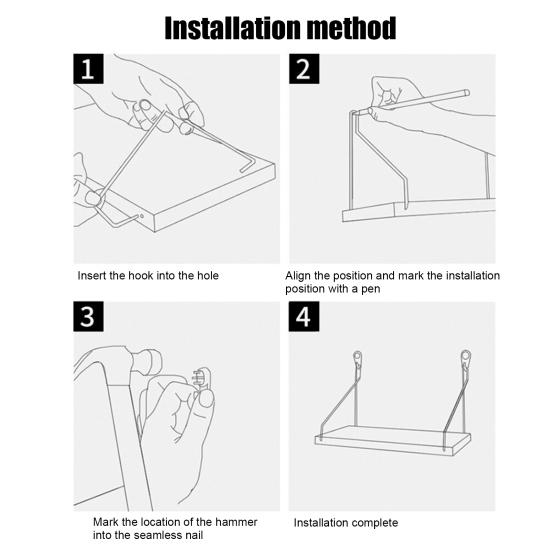 Installation method

1

Insert the hook into the hole

2

Align the position and mark the installation position with a pen

3

Mark the location of the hammer into the seamless nail

4

Installation complete