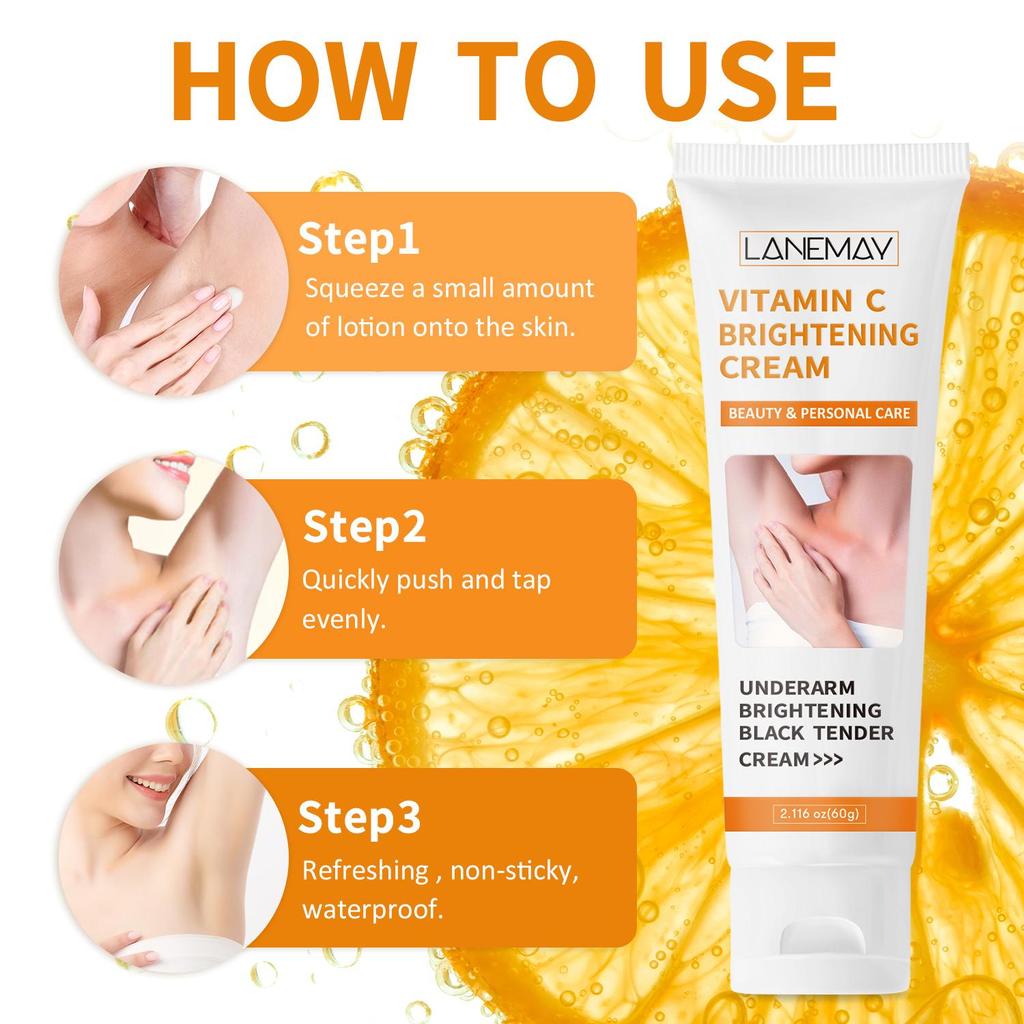 HOW TO USE

Step1
Squeeze a small amount of lotion onto the skin.

Step2
Quickly push and tap evenly.

Step3
Refreshing , non-sticky, waterproof.

LANEMAY
VITAMIN C BRIGHTENING CREAM
BEAUTY & PERSONAL CARE
UNDERARM BRIGHTENING BLACK TENDER CREAM >>>
2.116 oz(60g)