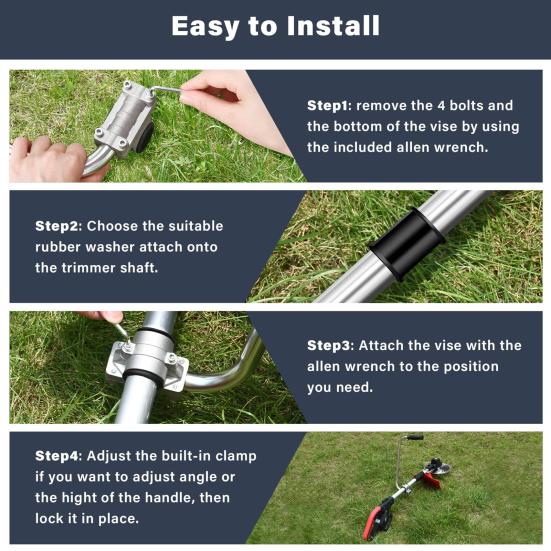 Easy to Install

Step1: remove the 4 bolts and the bottom of the vise by using the included allen wrench.

Step2: Choose the suitable rubber washer attach onto the trimmer shaft.

Step3: Attach the vise with the allen wrench to the position you need.

Step4: Adjust the built-in clamp if you want to adjust angle or the hight of the handle, then lock it in place.