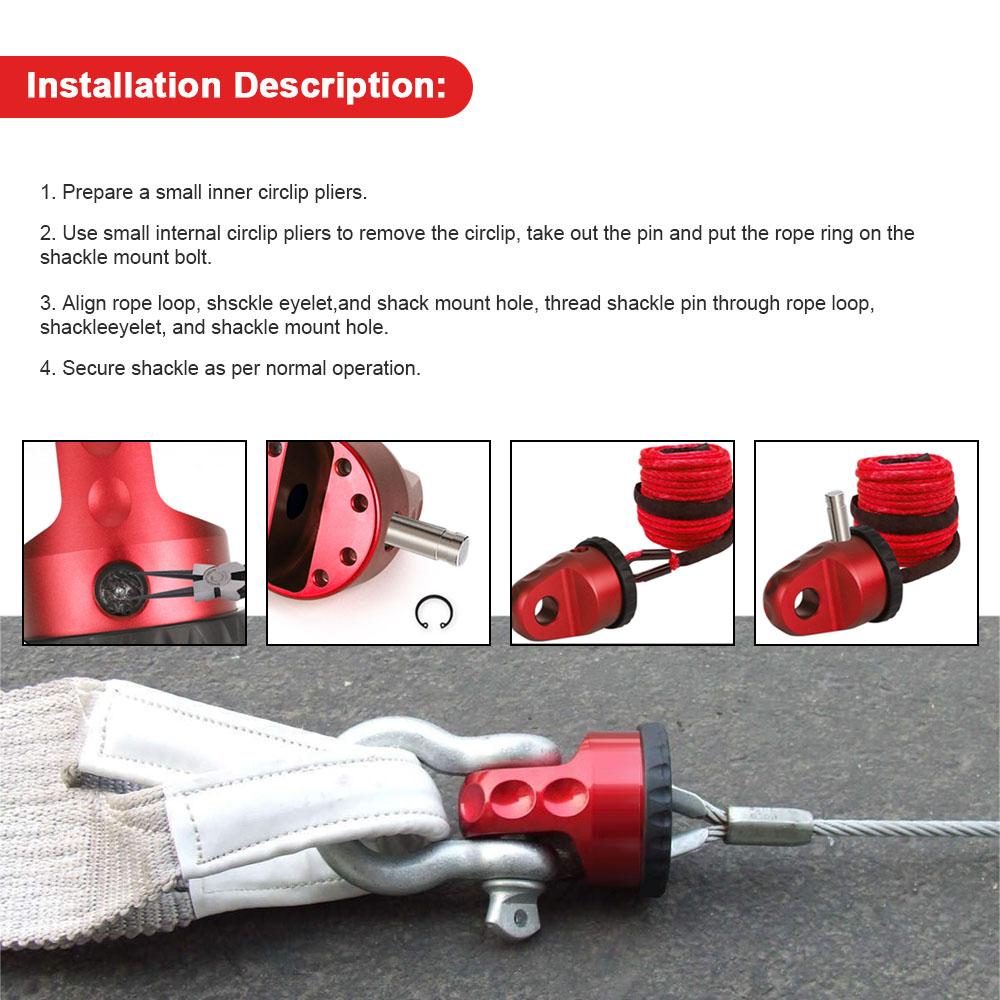 Installation Description:

1. Prepare a small inner circlip pliers.

2. Use small internal circlip pliers to remove the circlip, take out the pin and put the rope ring on the shackle mount bolt.

3. Align rope loop, shsckle eyelet,and shack mount hole, thread shackle pin through rope loop, shackleeyelet, and shackle mount hole.

4. Secure shackle as per normal operation.