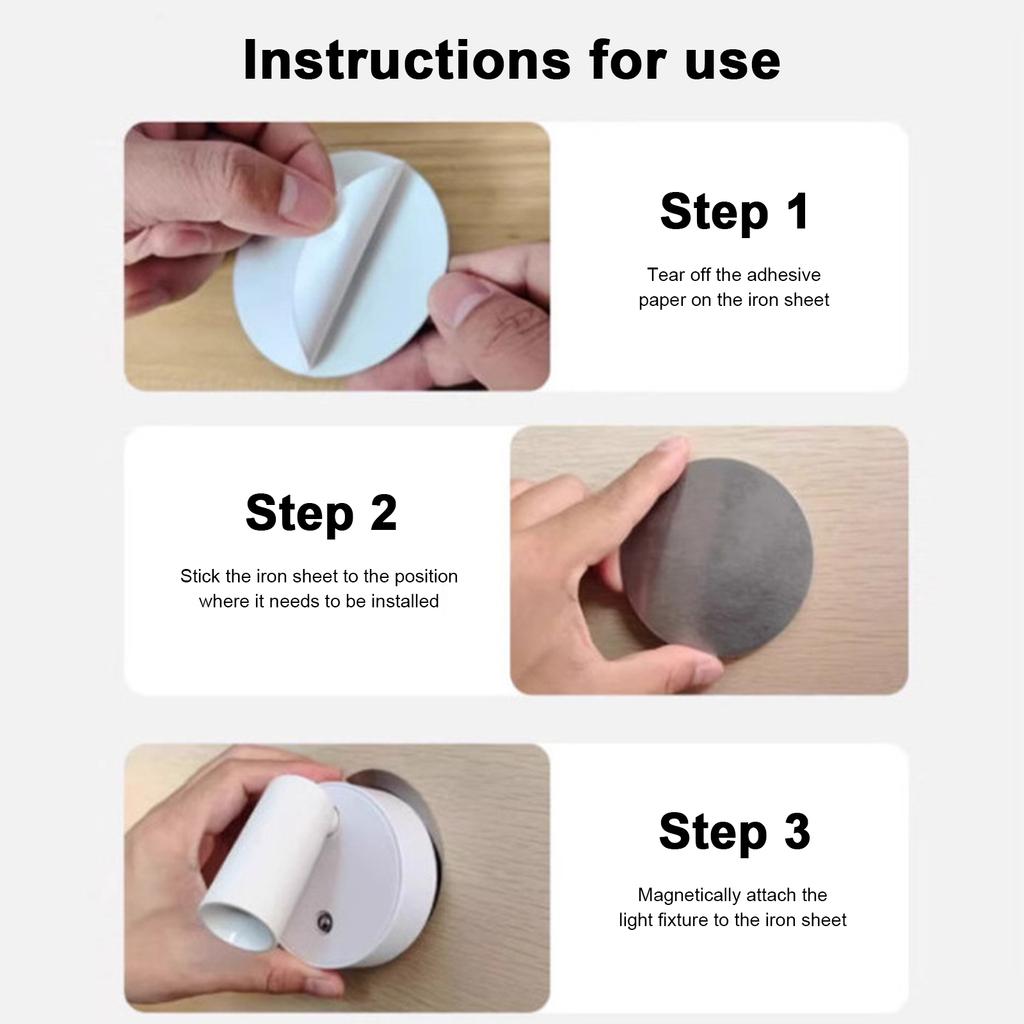 Instructions for use

Step 1

Tear off the adhesive paper on the iron sheet

Step 2

Stick the iron sheet to the position where it needs to be installed

Step 3

Magnetically attach the light fixture to the iron sheet